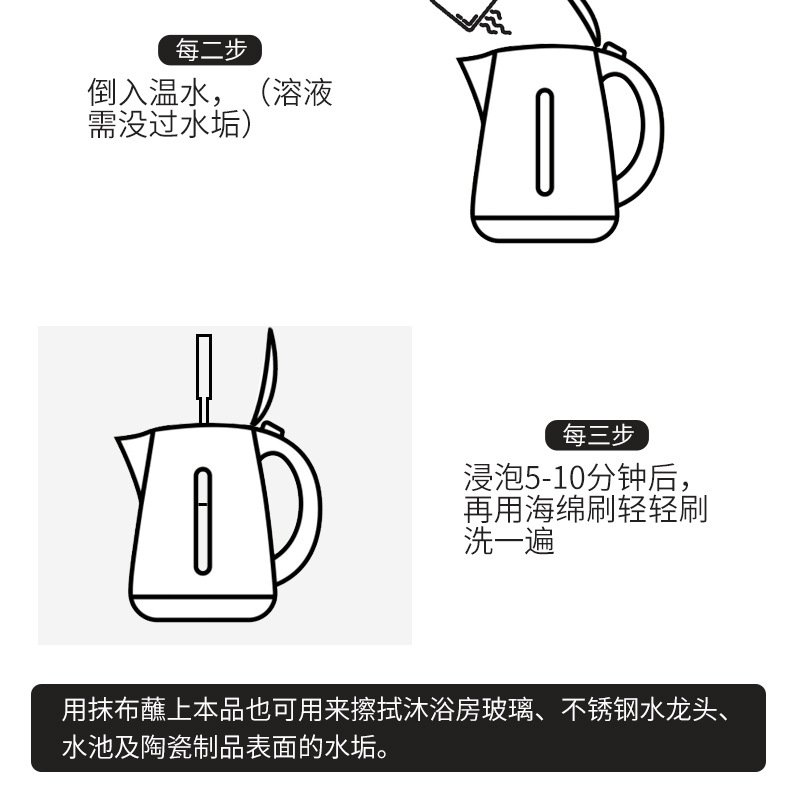 每二步

倒入温水，（溶液需没过水垢）

每三步

浸泡5-10分钟后，再用海绵刷轻轻刷洗一遍

用抹布蘸上本品也可用来擦拭沐浴房玻璃、不锈钢水龙头、水池及陶瓷制品表面的水垢。