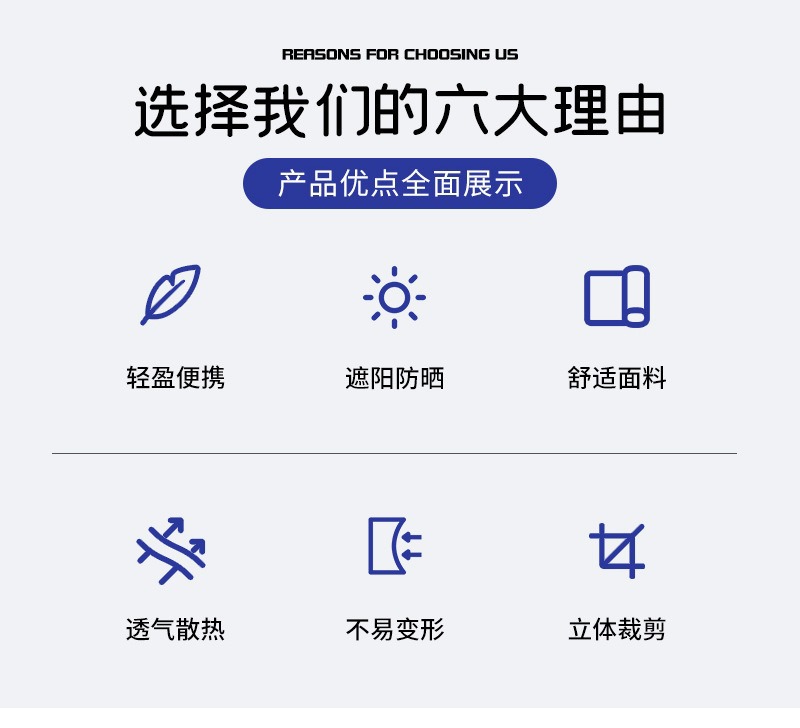 REASONS FOR CHOOSING US

选择我们的六大理由

产品优点全面展示

轻盈便携

遮阳防晒

舒适面料

透气散热

不易变形

立体裁剪