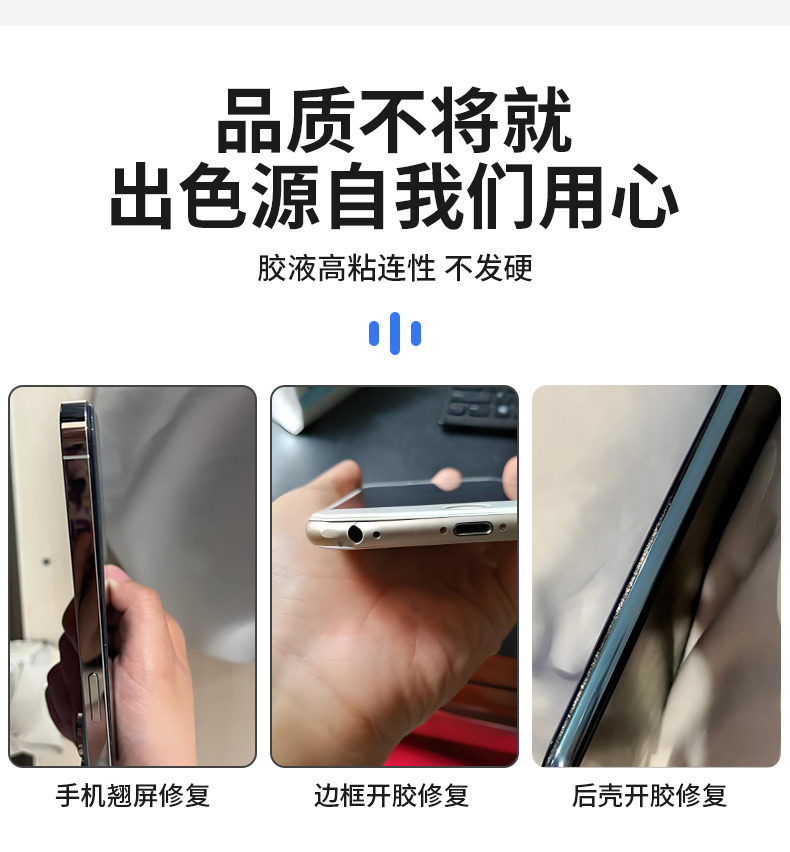 品质不将就
出色源自我们用心

胶液高粘连性 不发硬

手机翘屏修复

边框开胶修复

后壳开胶修复