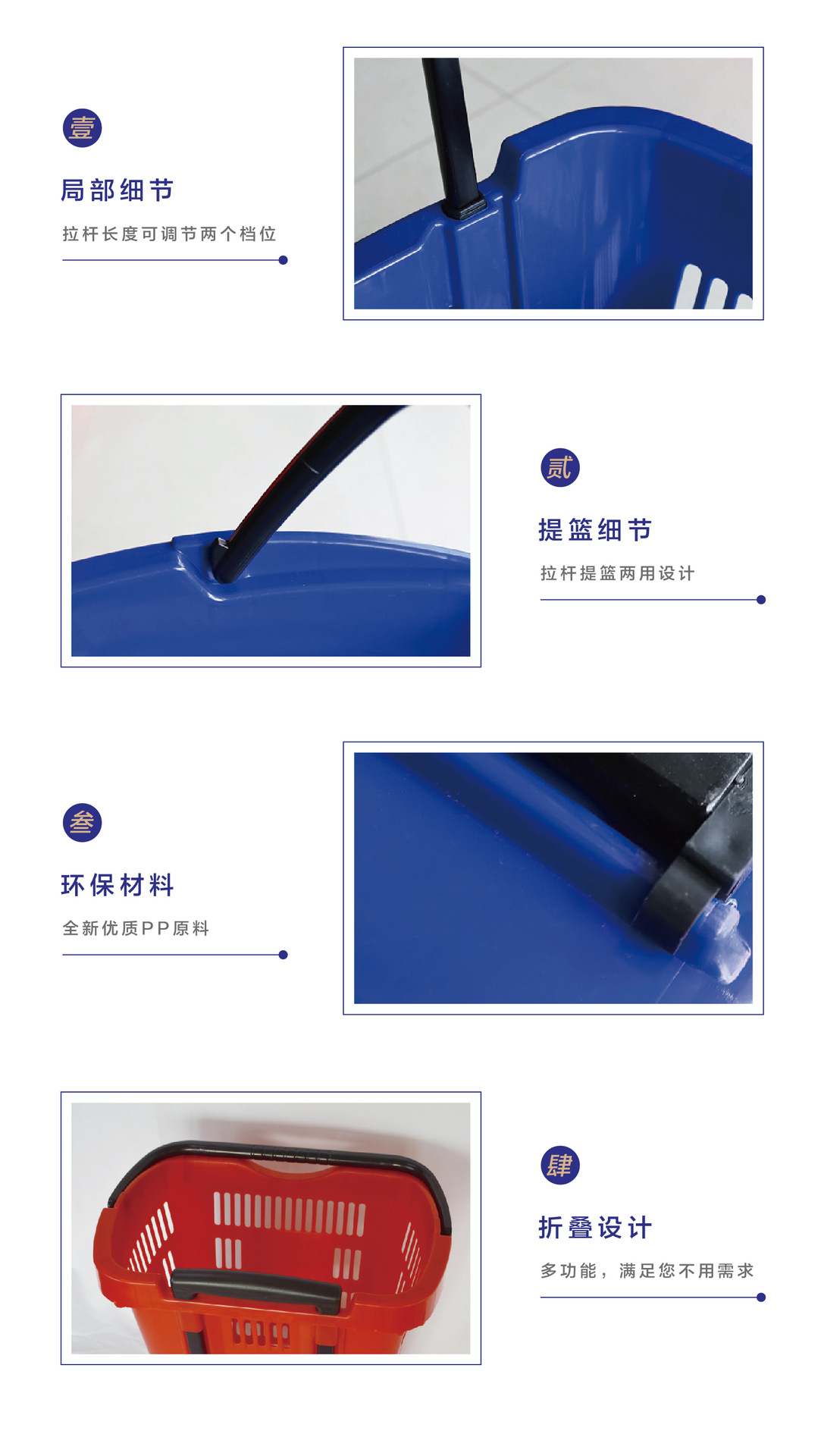 壹

局部细节

拉杆长度可调节两个档位

贰

提篮细节

拉杆提篮两用设计

叁

环保材料

全新优质PP原料

肆

折叠设计

多功能，满足您不用需求