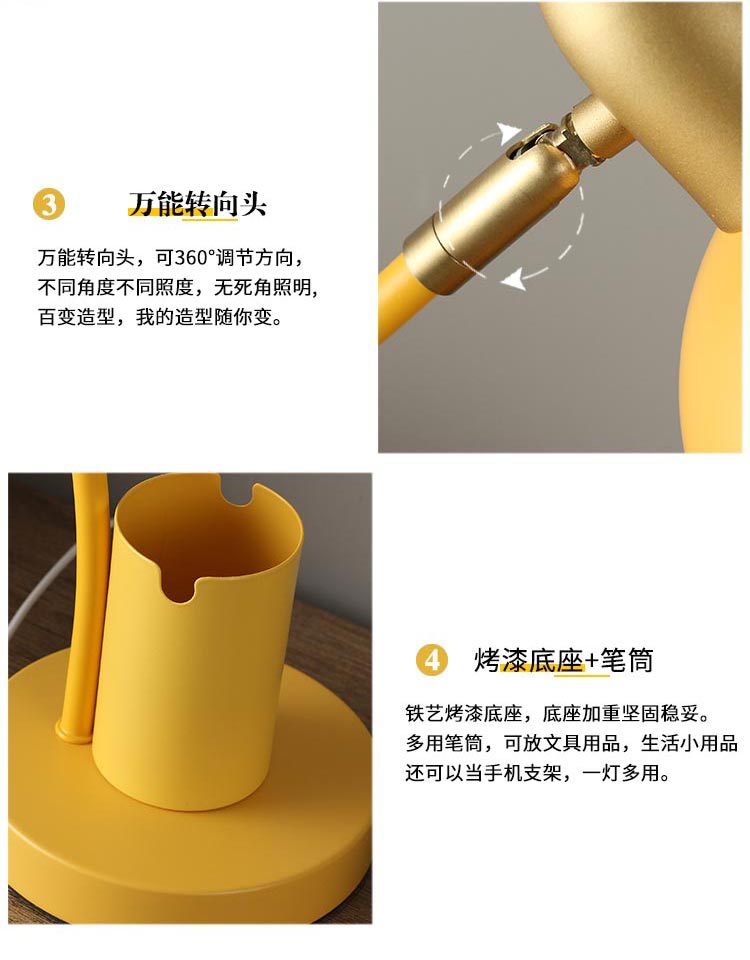 3 万能转向头

万能转向头，可360°调节方向，不同角度不同照度，无死角照明，百变造型，我的造型随你变。

4 烤漆底座+笔筒

铁艺烤漆底座，底座加重坚固稳妥。多用笔筒，可放文具用品，生活小用品还可以当手机支架，一灯多用。