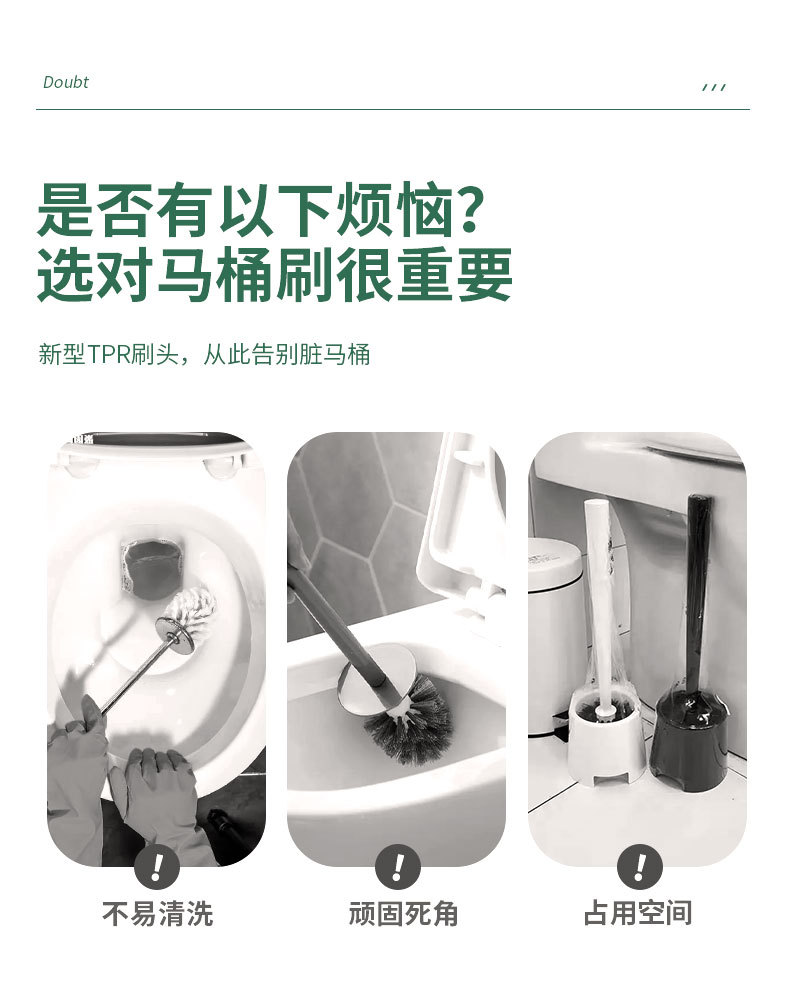 Doubt

是否有以下烦恼?
选对马桶刷很重要

新型TPR刷头，从此告别脏马桶

!
不易清洗

!
顽固死角

!
占用空间