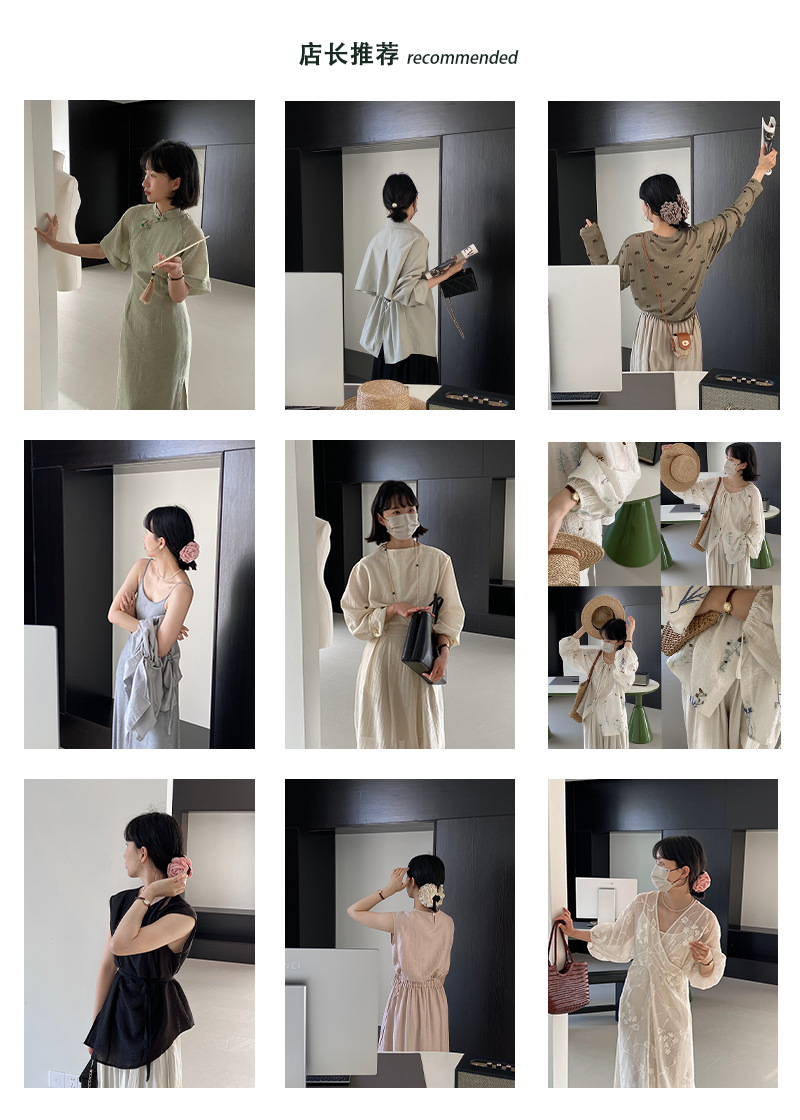 店长推荐 recommended