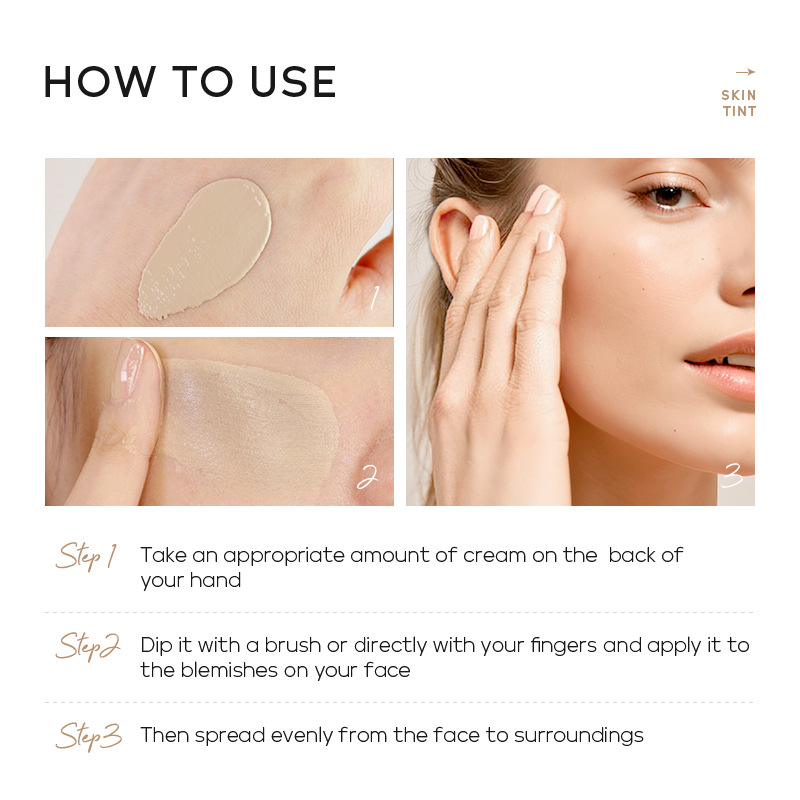 HOW TO USE

→
SKIN
TINT

1

2

3

Step 1 Take an appropriate amount of cream on the back of your hand

Step2 Dip it with a brush or directly with your fingers and apply it to the blemishes on your face

Step3 Then spread evenly from the face to surroundings