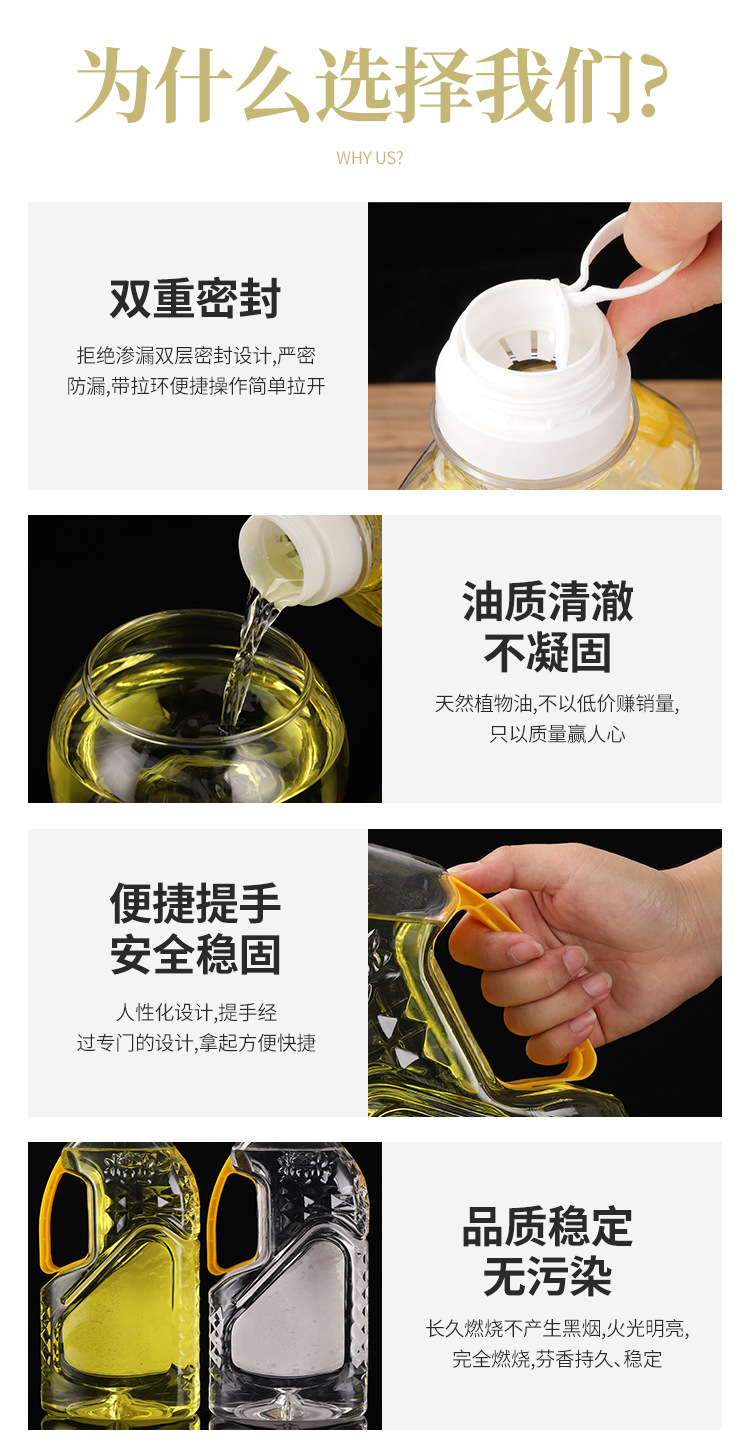 为什么选择我们?

WHY US?

双重密封

拒绝渗漏双层密封设计,严密防漏,带拉环便捷操作简单拉开

油质清澈
不凝固

天然植物油,不以低价赚销量,只以质量赢人心

便捷提手
安全稳固

人性化设计,提手经过专门的设计,拿起方便快捷

品质稳定
无污染

长久燃烧不产生黑烟,火光明亮,完全燃烧,芬香持久、稳定