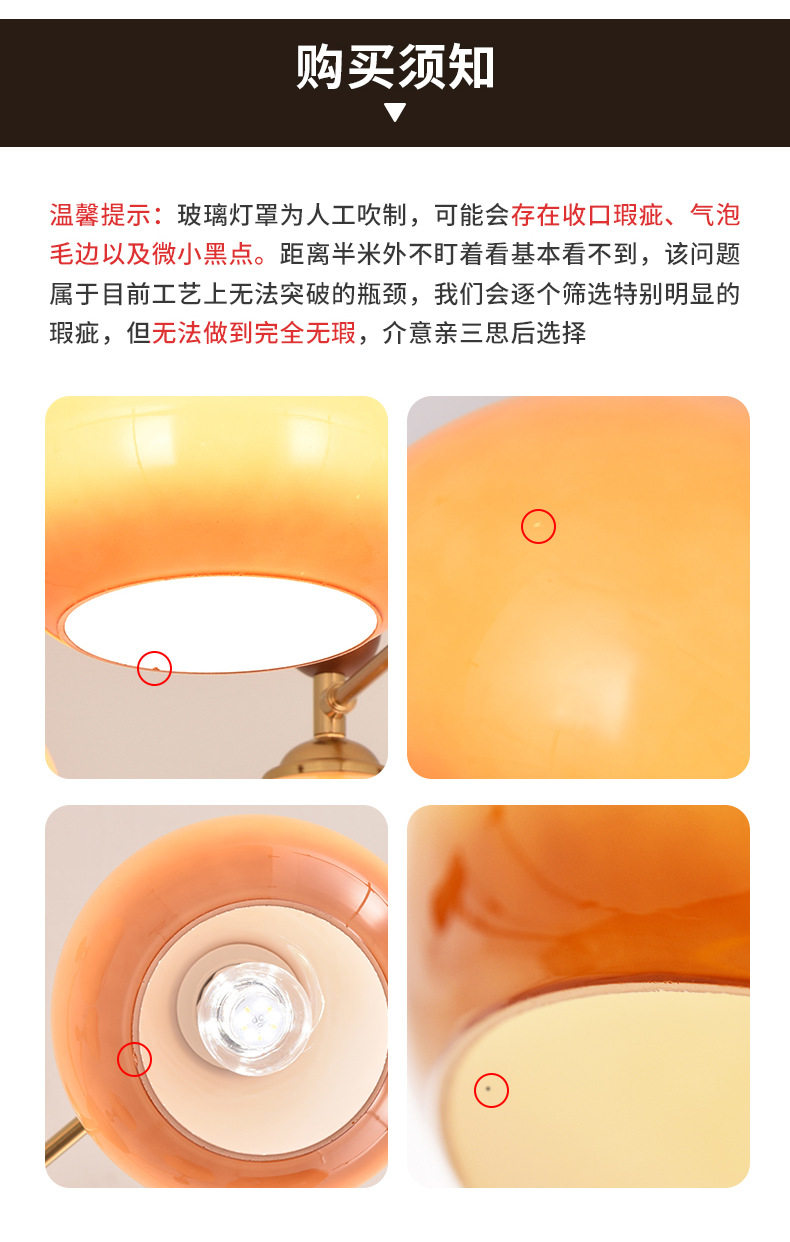 购买须知

温馨提示：玻璃灯罩为人工吹制，可能会存在收口瑕疵、气泡毛边以及微小黑点。距离半米外不盯着看基本看不到，该问题属于目前工艺上无法突破的瓶颈，我们会逐个筛选特别明显的瑕疵，但无法做到完全无瑕，介意亲三思后选择