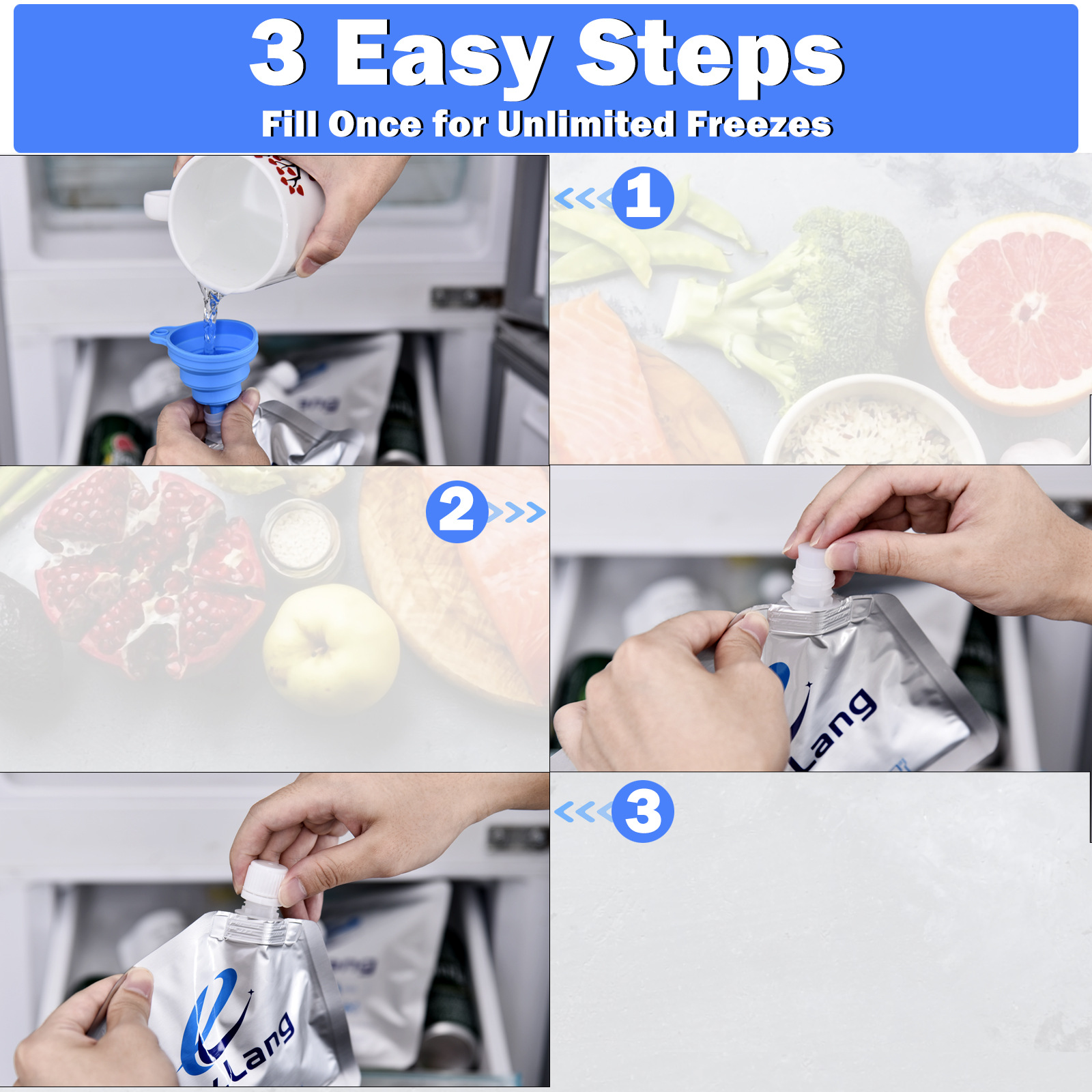 3 Easy Steps
Fill Once for Unlimited Freezes

1

2

Lang

3

Lang