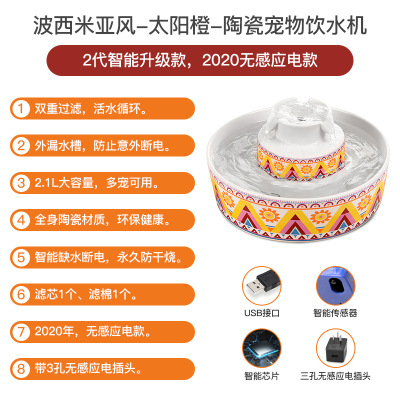 波西米亚风–太阳橙–陶瓷宠物饮水机

2代智能升级款，2020无感应电款

1 双重过滤，活水循环。

2 外漏水槽，防止意外断电。

3 2.1L大容量，多宠可用。

4 全身陶瓷材质，环保健康。

5 智能缺水断电，永久防干烧。

6 滤芯1个、滤棉1个。

7 2020年，无感应电款。

8 带3孔无感应电插头。

USB接口

智能传感器

智能芯片

三孔无感应电插头