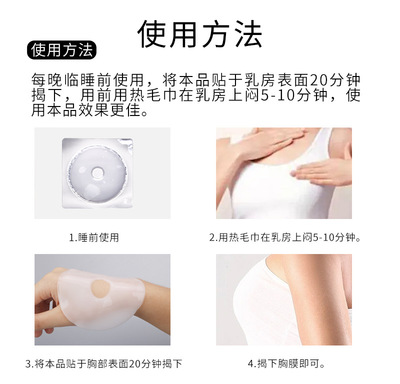 使用方法

使用方法

每晚临睡前使用，将本品贴于乳房表面20分钟揭下，用前用热毛巾在乳房上闷5-10分钟，使用本品效果更佳。

1.睡前使用

2.用热毛巾在乳房上闷5-10分钟。

3.将本品贴于胸部表面20分钟揭下

4.揭下胸膜即可。