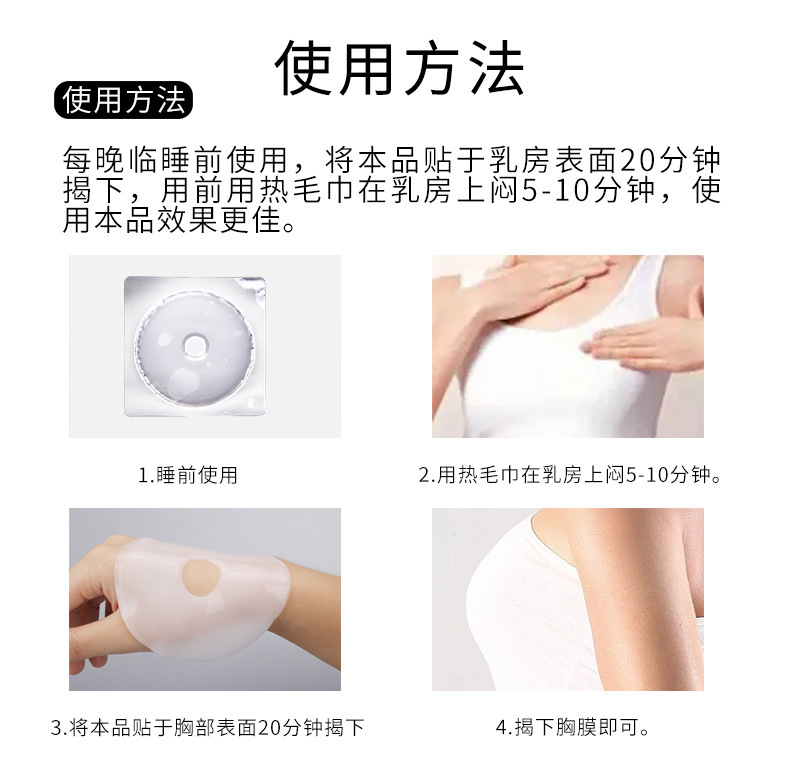 使用方法

使用方法

每晚临睡前使用，将本品贴于乳房表面20分钟揭下，用前用热毛巾在乳房上闷5-10分钟，使用本品效果更佳。

1.睡前使用

2.用热毛巾在乳房上闷5-10分钟。

3.将本品贴于胸部表面20分钟揭下

4.揭下胸膜即可。