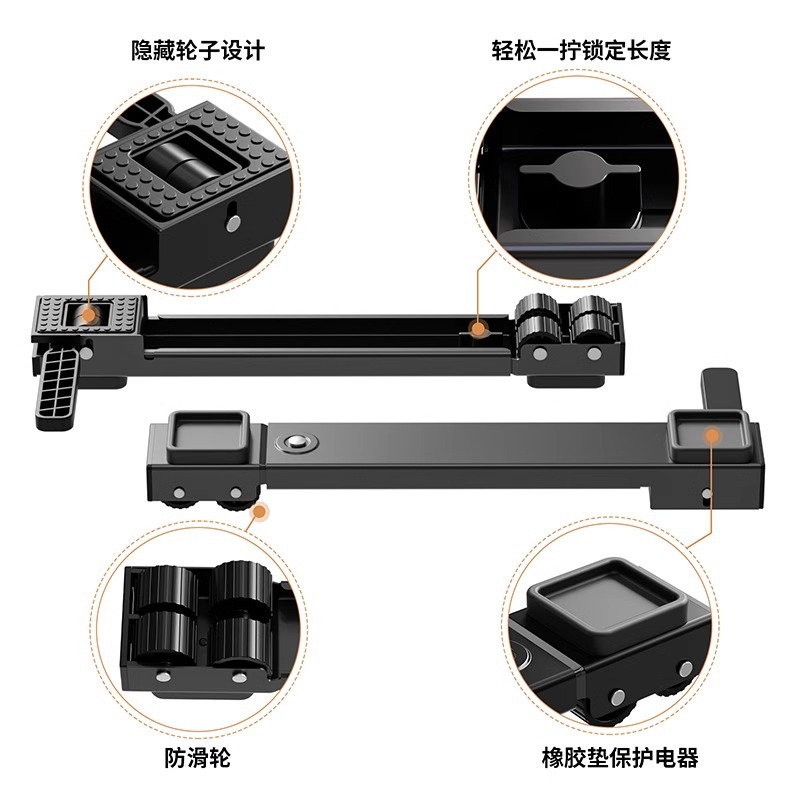 隐藏轮子设计

轻松一拧锁定长度

防滑轮

橡胶垫保护电器