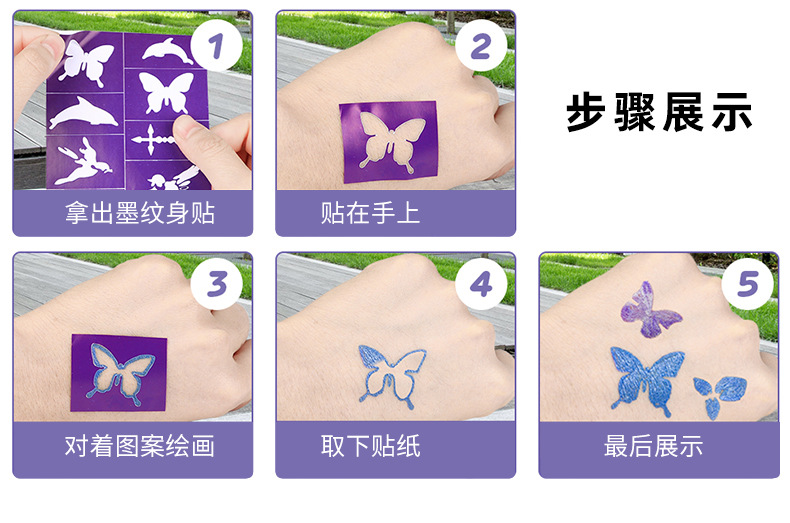 1
拿出墨纹身贴

2
贴在手上

步骤展示

3
对着图案绘画

4
取下贴纸

5
最后展示