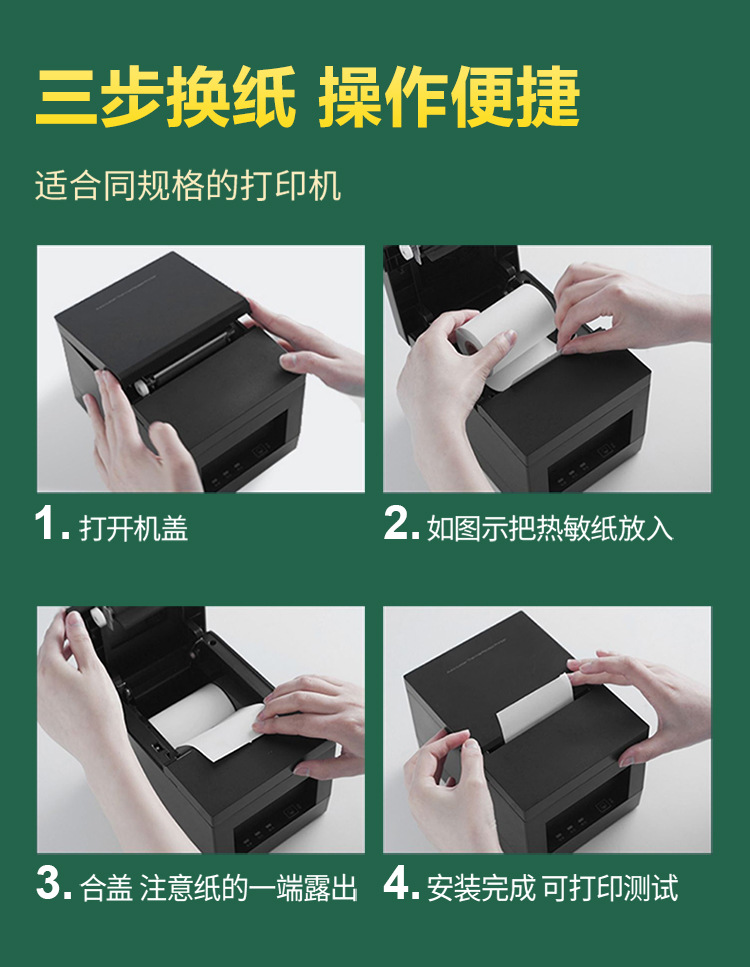 三步换纸 操作便捷

适合同规格的打印机

1. 打开机盖

2. 如图示把热敏纸放入

3. 合盖 注意纸的一端露出

4. 安装完成 可打印测试