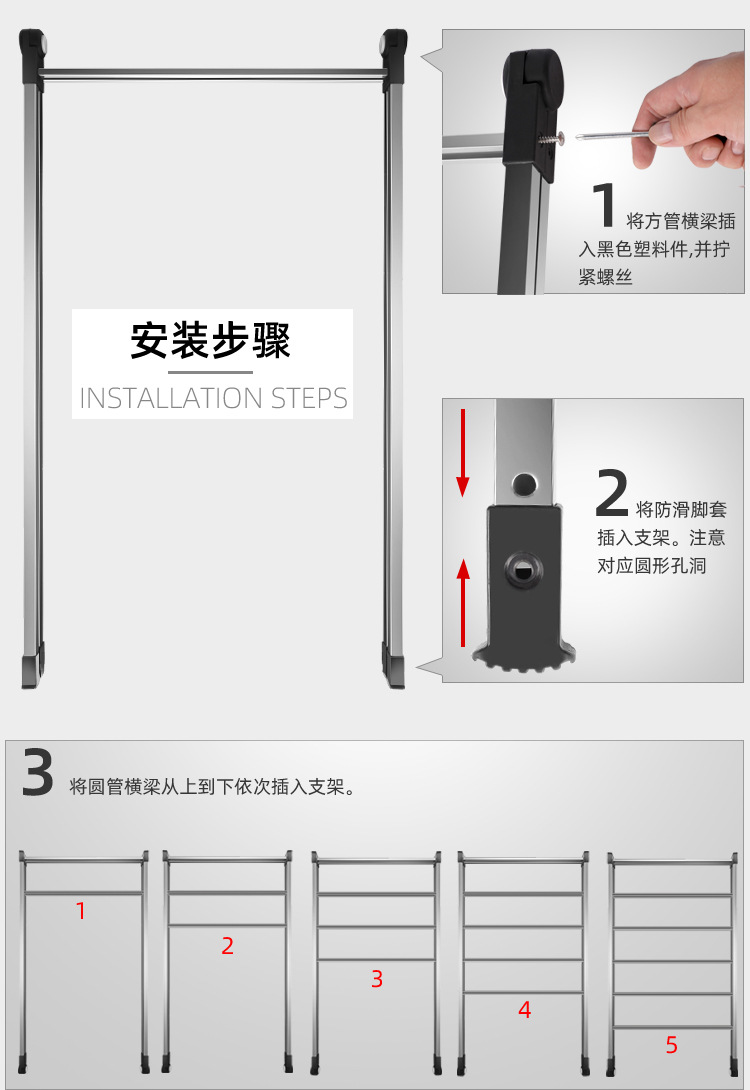 安装步骤
INSTALLATION STEPS

1 将方管横梁插入黑色塑料件,并拧紧螺丝

2 将防滑脚套插入支架。注意对应圆形孔洞

3 将圆管横梁从上到下依次插入支架。

1

2

3

4

5