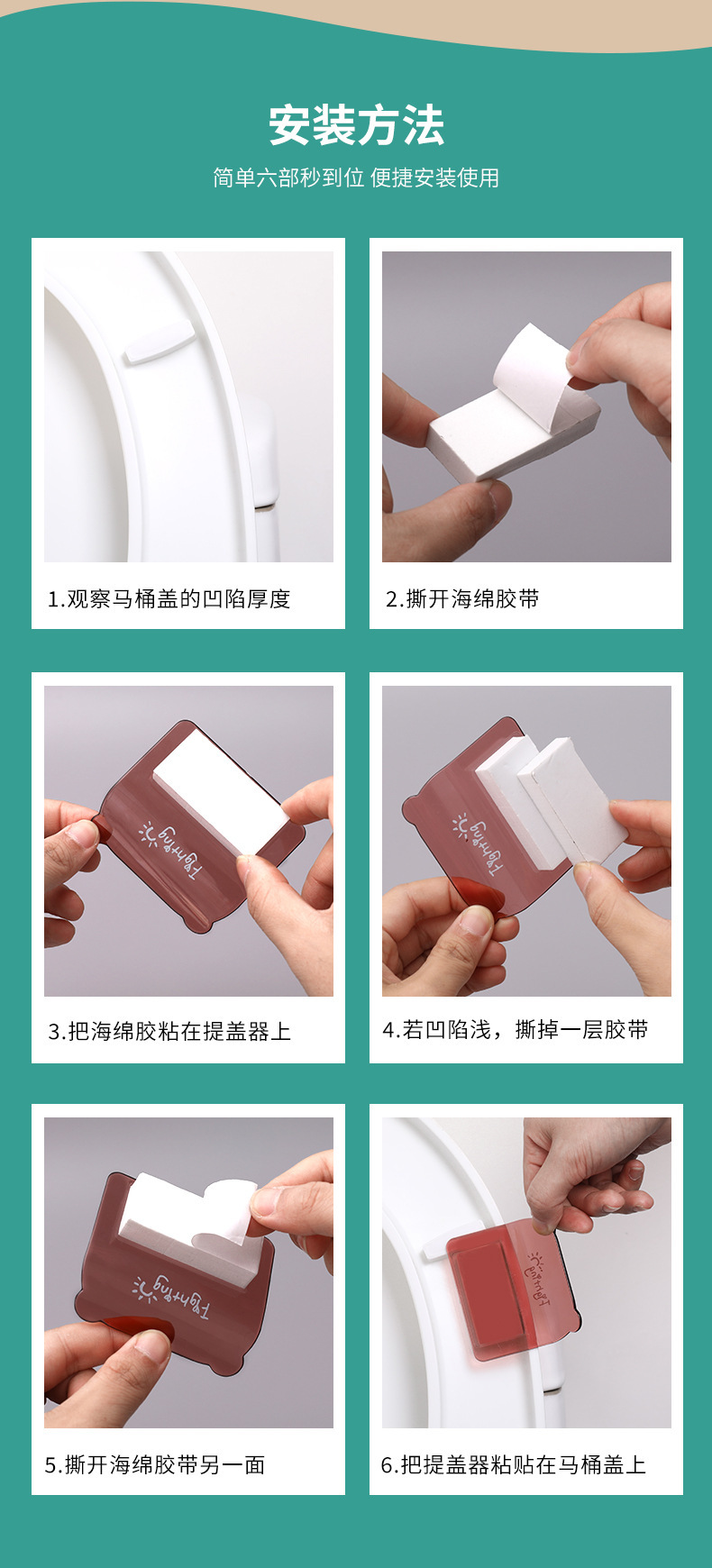 安装方法

简单六部秒到位 便捷安装使用

1.观察马桶盖的凹陷厚度

2.撕开海绵胶带

Fighting

3.把海绵胶粘在提盖器上

Fighting

4.若凹陷浅，撕掉一层胶带

Fighting

5.撕开海绵胶带另一面

Fighting

6.把提盖器粘贴在马桶盖上