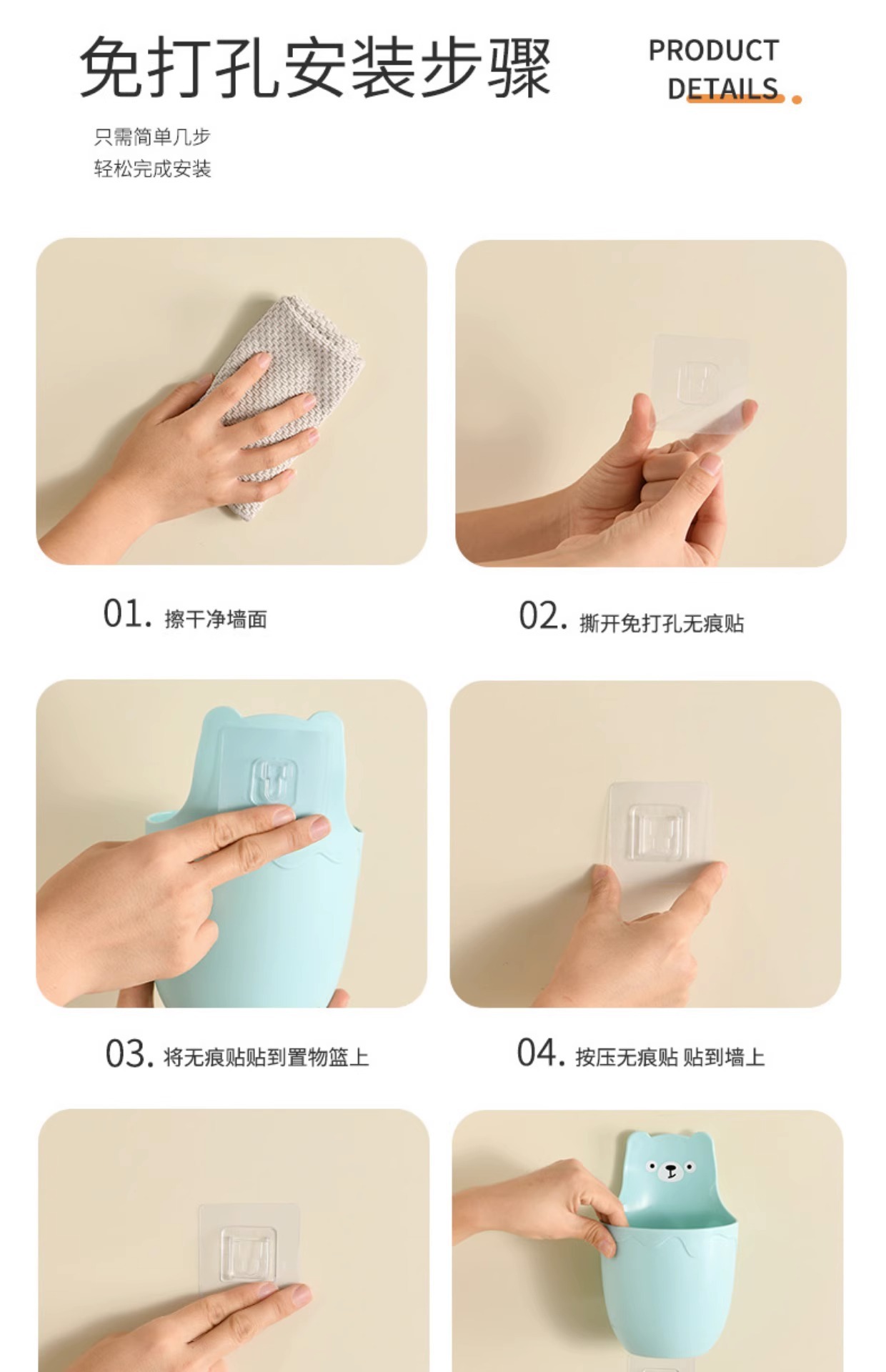 免打孔安装步骤

PRODUCT DETAILS

只需简单几步
轻松完成安装

01. 擦干净墙面

02. 撕开免打孔无痕贴

03. 将无痕贴贴到置物篮上

04. 按压无痕贴 贴到墙上