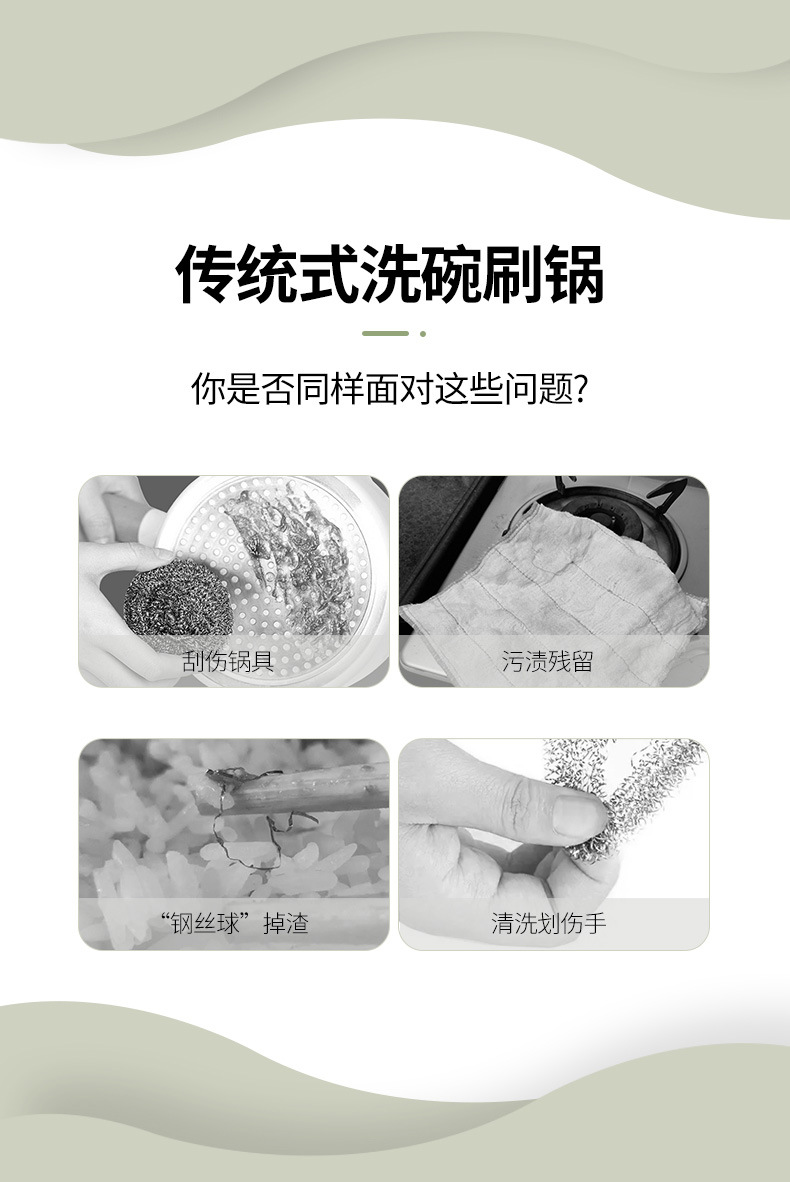 传统式洗碗刷锅

你是否同样面对这些问题?

刮伤锅具

污渍残留

“钢丝球”掉渣

清洗划伤手