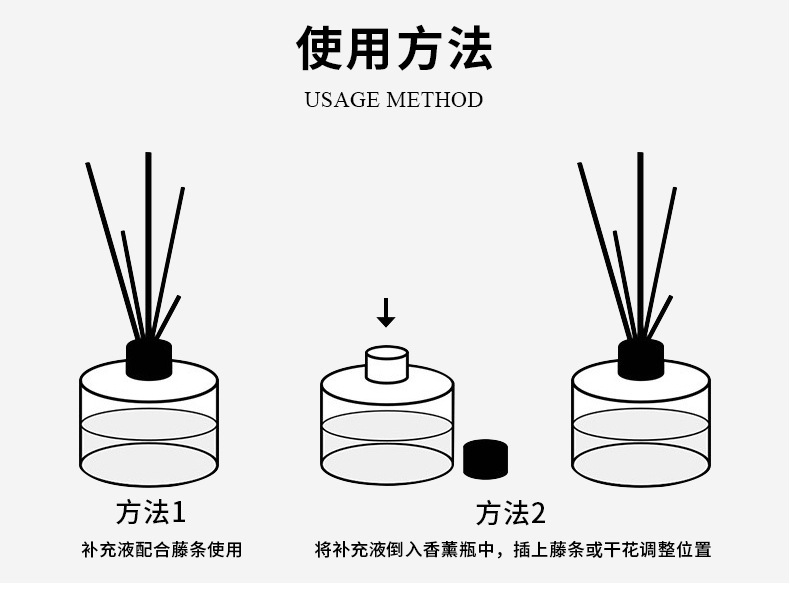 使用方法

USAGE METHOD

方法1

补充液配合藤条使用

方法2

将补充液倒入香薰瓶中，插上藤条或干花调整位置