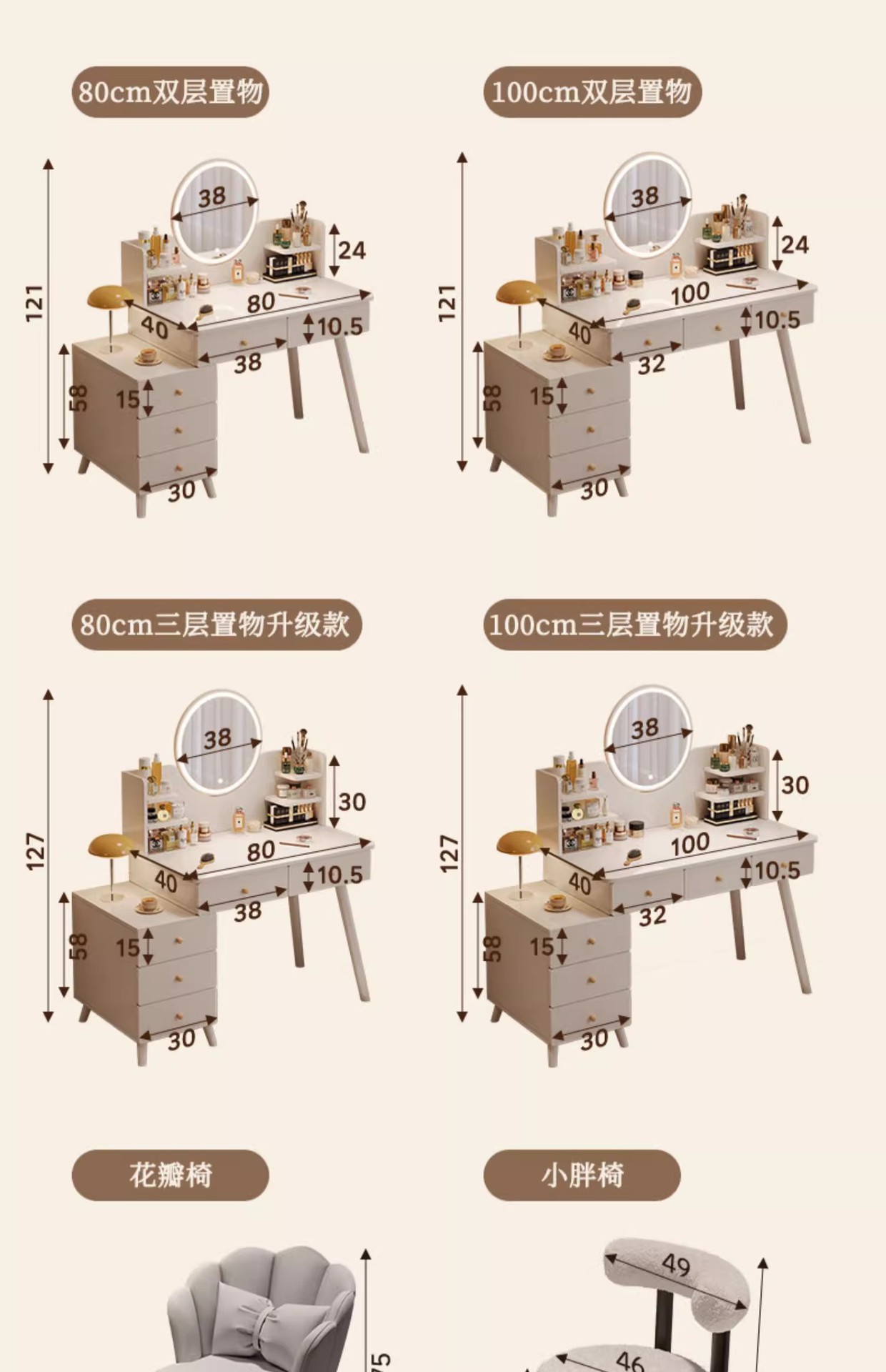 80cm双层置物

121
38
24
80
40
10.5
38
58
15
30

100cm双层置物

121
38
24
100
40
10.5
32
58
15
30

80cm三层置物升级款

127
38
30
80
40
10.5
38
58
15
30

100cm三层置物升级款

127
38
30
100
40
10.5
32
58
15
30

花瓣椅

75

小胖椅

49
46