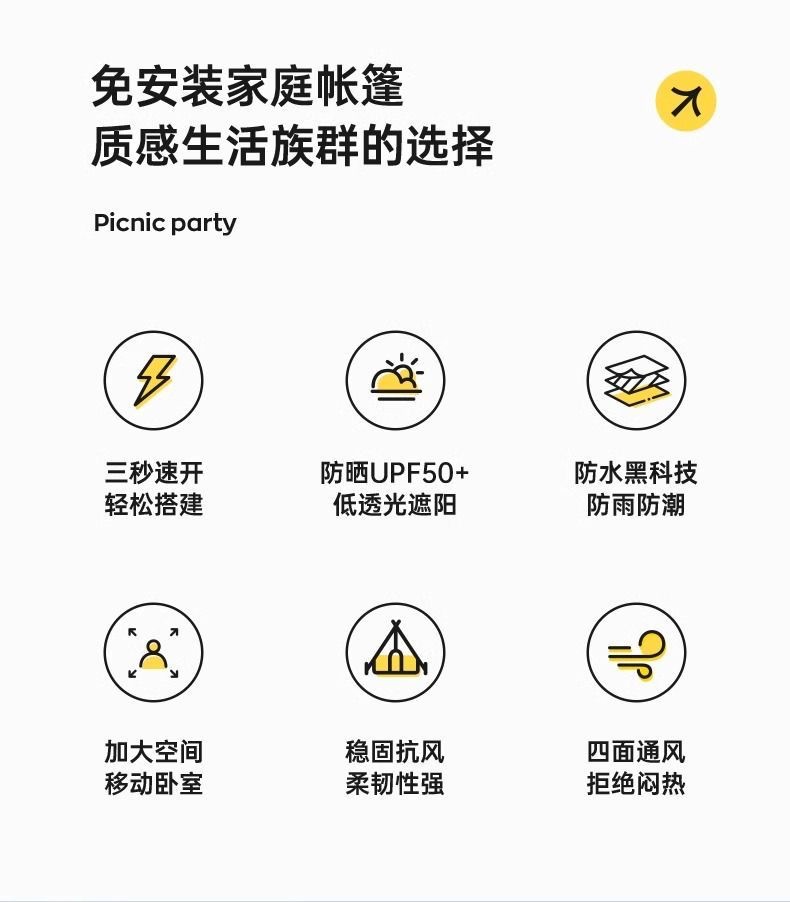 免安装家庭帐篷
质感生活族群的选择

Picnic party

三秒速开
轻松搭建

防晒UPF50+
低透光遮阳

防水黑科技
防雨防潮

加大空间
移动卧室

稳固抗风
柔韧性强

四面通风
拒绝闷热