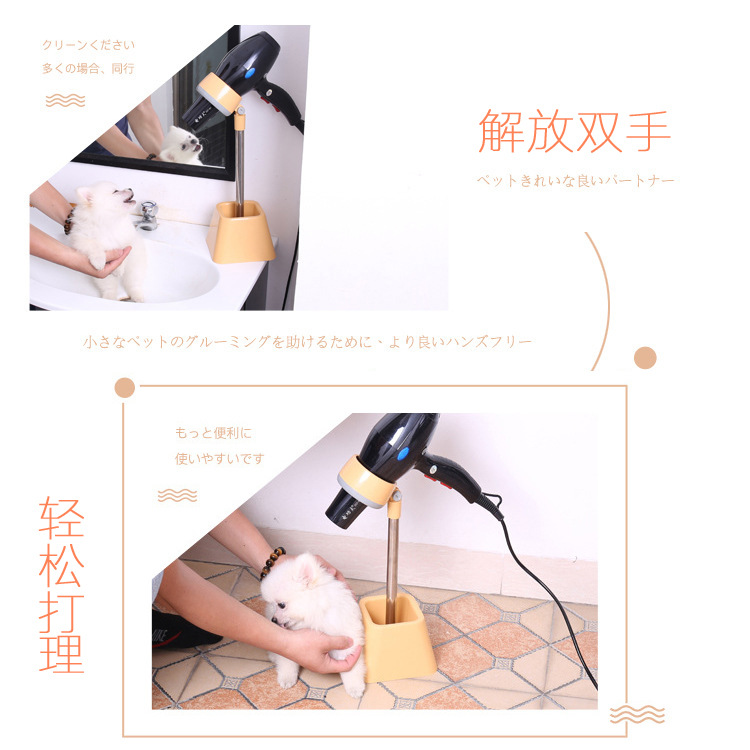 クリーンください
多くの場合、同行

解放双手

ペットきれいな良いパートナー

小さなペットのグルーミングを助けるために、より良いハンズフリー

もっと便利に
使いやすいです

轻松打理