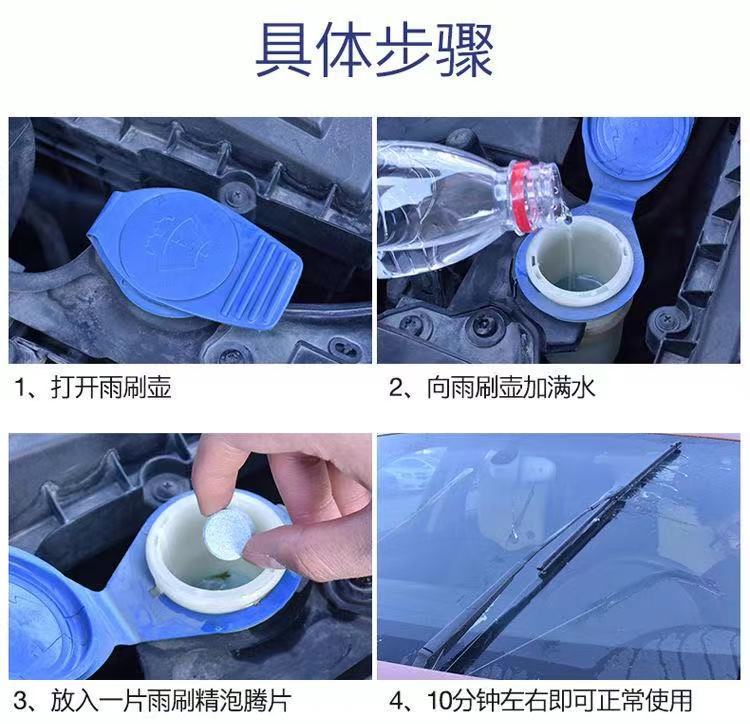 具体步骤

1、打开雨刷壶

2、向雨刷壶加满水

3、放入一片雨刷精泡腾片

4、10分钟左右即可正常使用