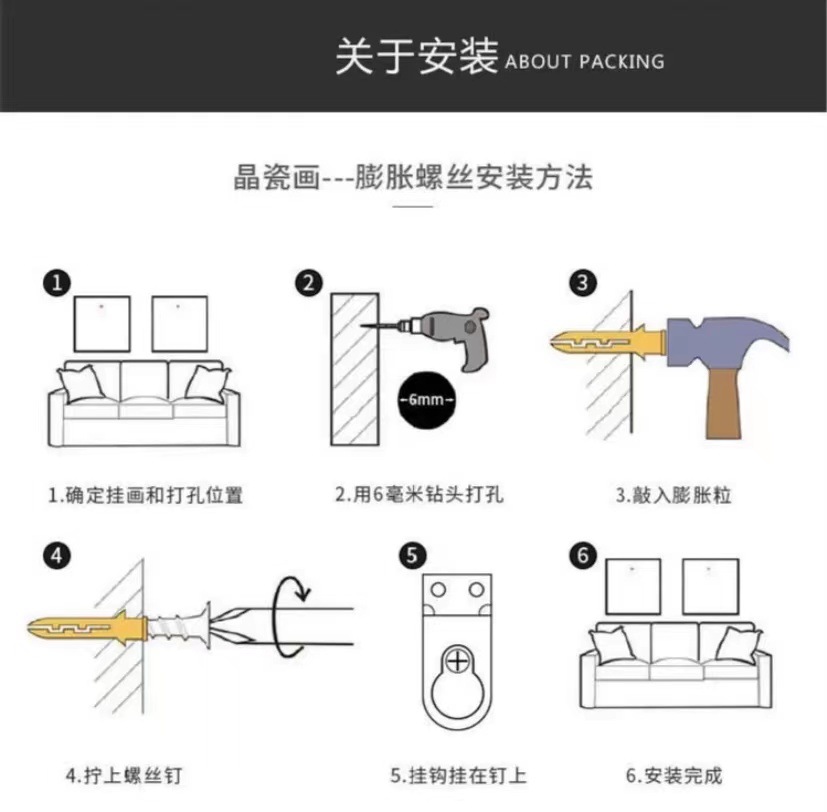 关于安装 ABOUT PACKING

晶瓷画---膨胀螺丝安装方法

1

2

6mm

3

1.确定挂画和打孔位置

2.用6毫米钻头打孔

3.敲入膨胀粒

4

5

6

4.拧上螺丝钉

5.挂钩挂在钉上

6.安装完成