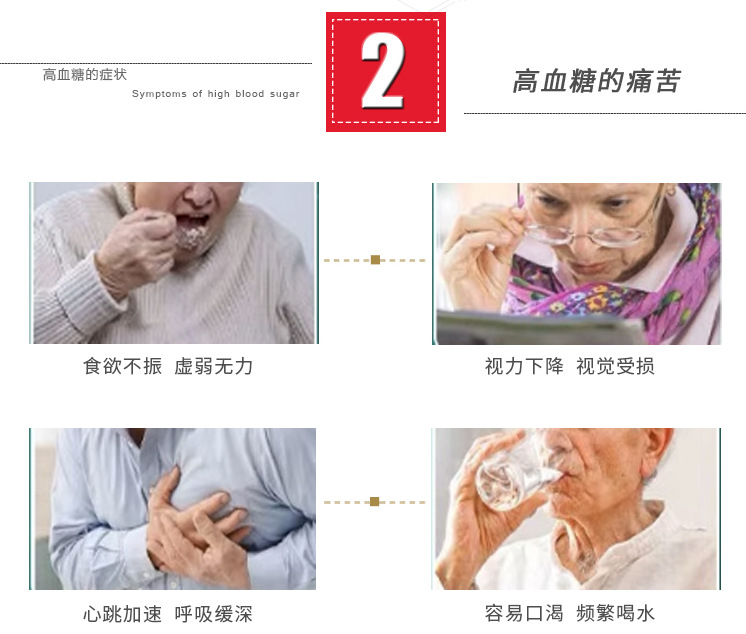 高血糖的症状
Symptoms of high blood sugar

2

高血糖的痛苦

食欲不振 虚弱无力

视力下降 视觉受损

心跳加速 呼吸缓深

容易口渴 频繁喝水