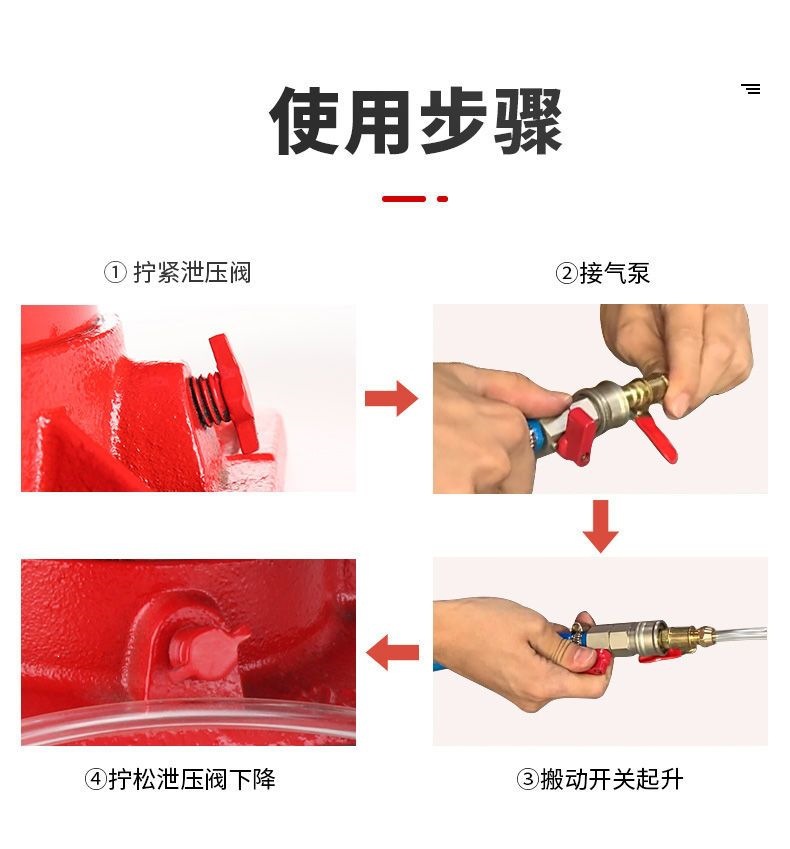 使用步骤

① 拧紧泄压阀

②接气泵

④拧松泄压阀下降

③搬动开关起升