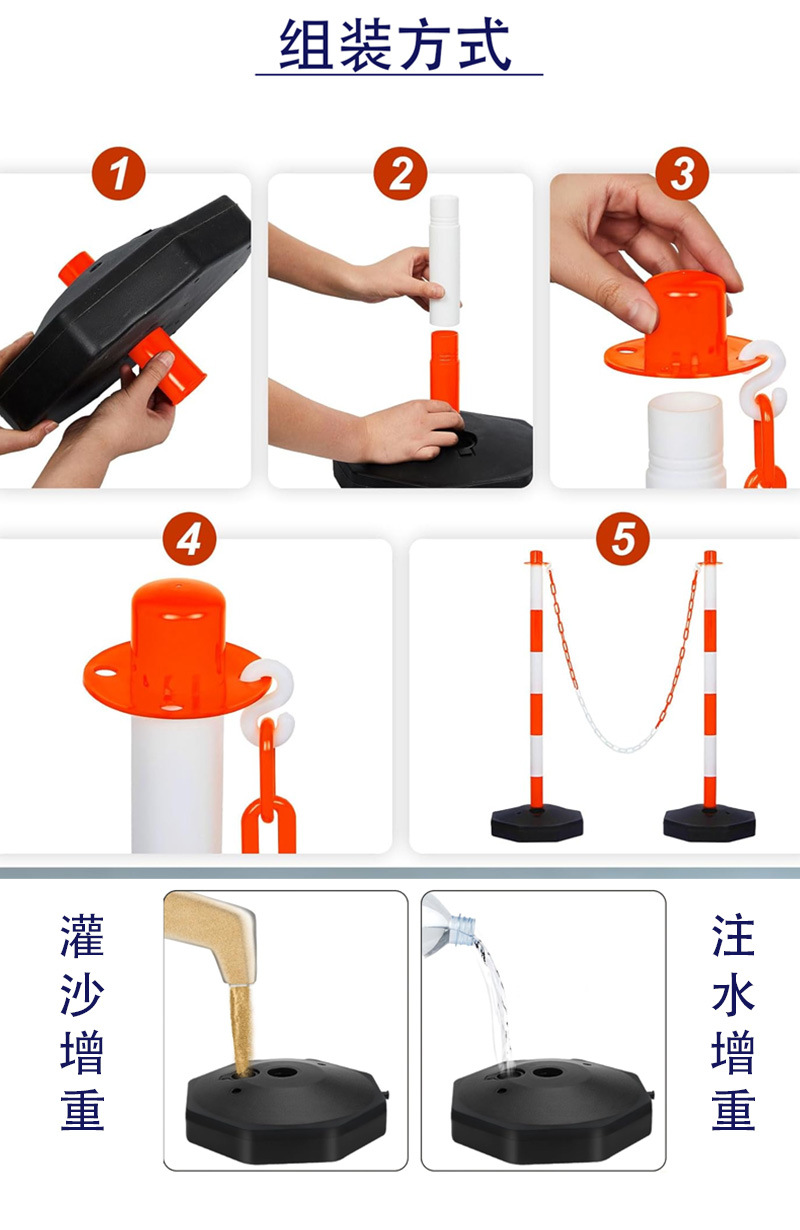 组装方式

1

2

3

4

5

灌沙增重

注水增重