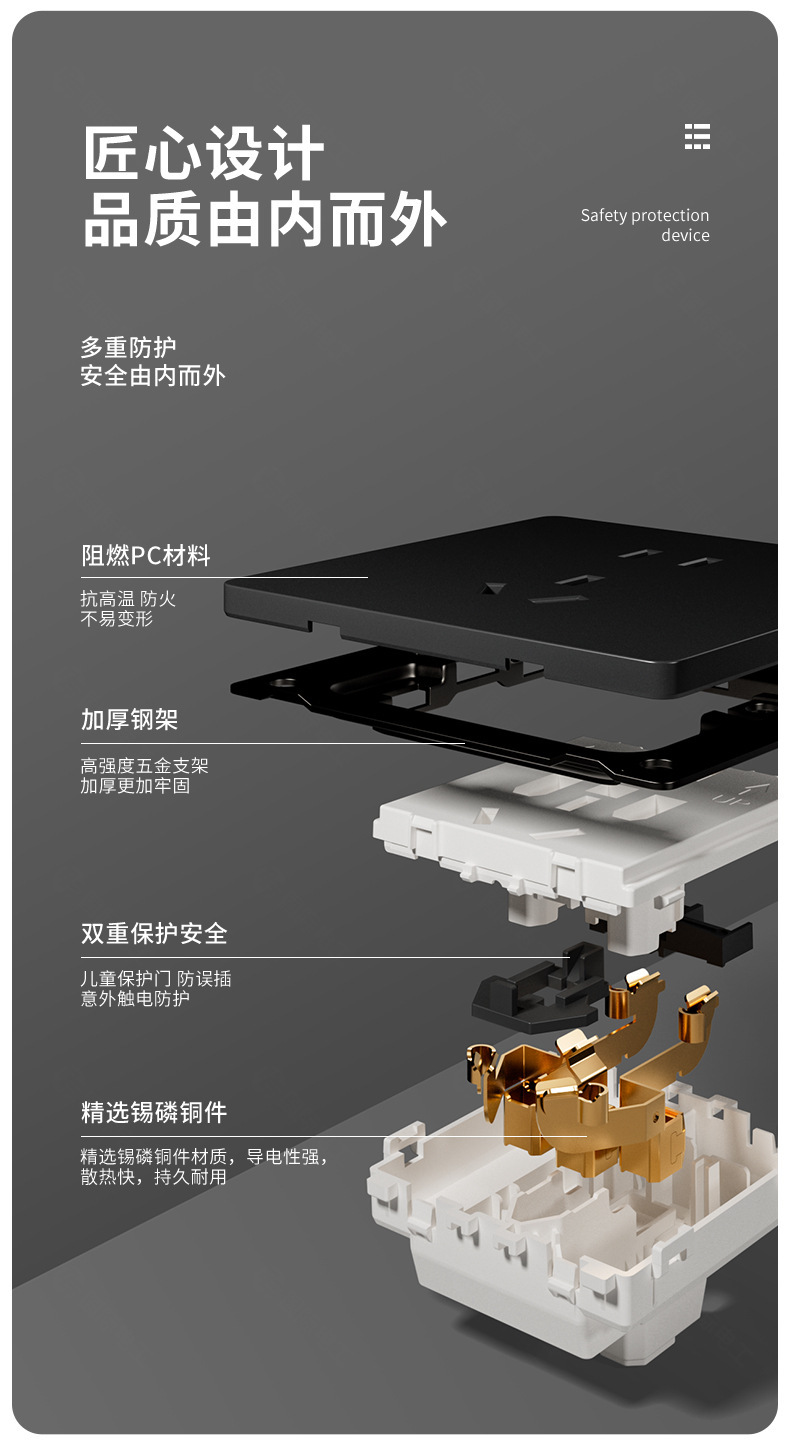 匠心设计
品质由内而外

Safety protection device

多重防护
安全由内而外

阻燃PC材料

抗高温 防火
不易变形

加厚钢架

高强度五金支架
加厚更加牢固

双重保护安全

儿童保护门 防误插
意外触电防护

精选锡磷铜件

精选锡磷铜件材质，导电性强，
散热快，持久耐用