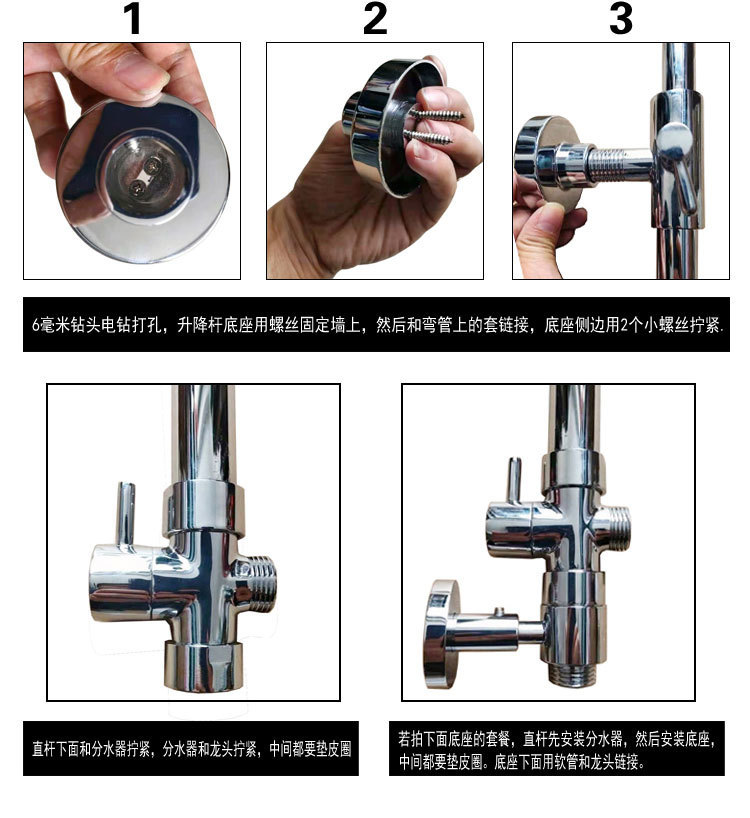 1

2

3

6毫米钻头电钻打孔，升降杆底座用螺丝固定墙上，然后和弯管上的套链接，底座侧边用2个小螺丝拧紧.

直杆下面和分水器拧紧，分水器和龙头拧紧，中间都要垫皮圈

若拍下面底座的套餐，直杆先安装分水器，然后安装底座，中间都要垫皮圈。底座下面用软管和龙头链接。