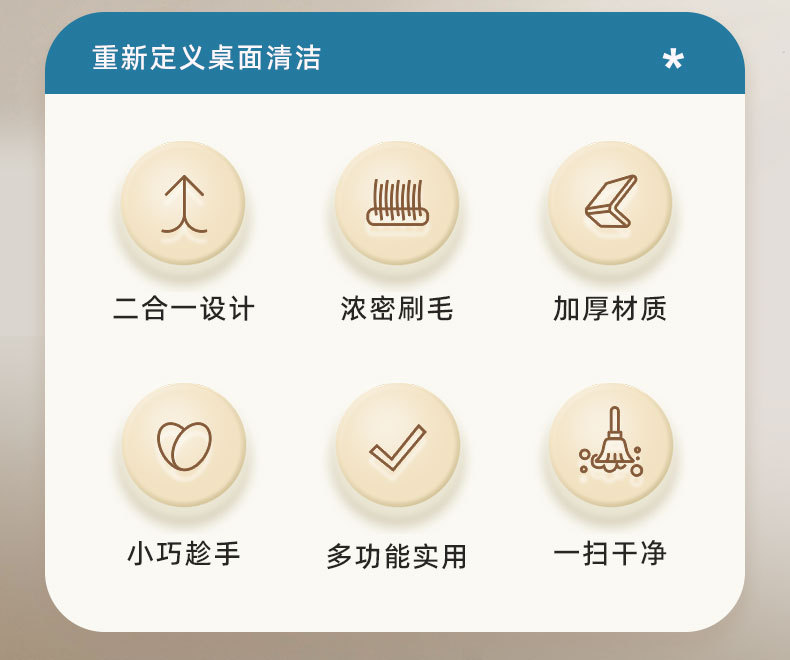 重新定义桌面清洁 *

二合一设计

浓密刷毛

加厚材质

小巧趁手

多功能实用

一扫干净