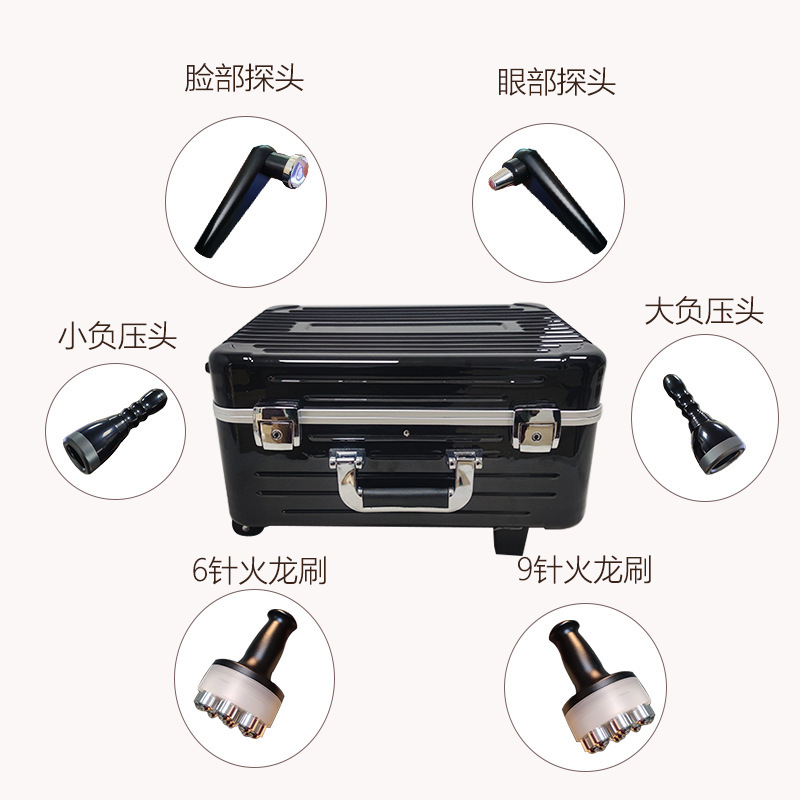 脸部探头

眼部探头

小负压头

大负压头

6针火龙刷

9针火龙刷