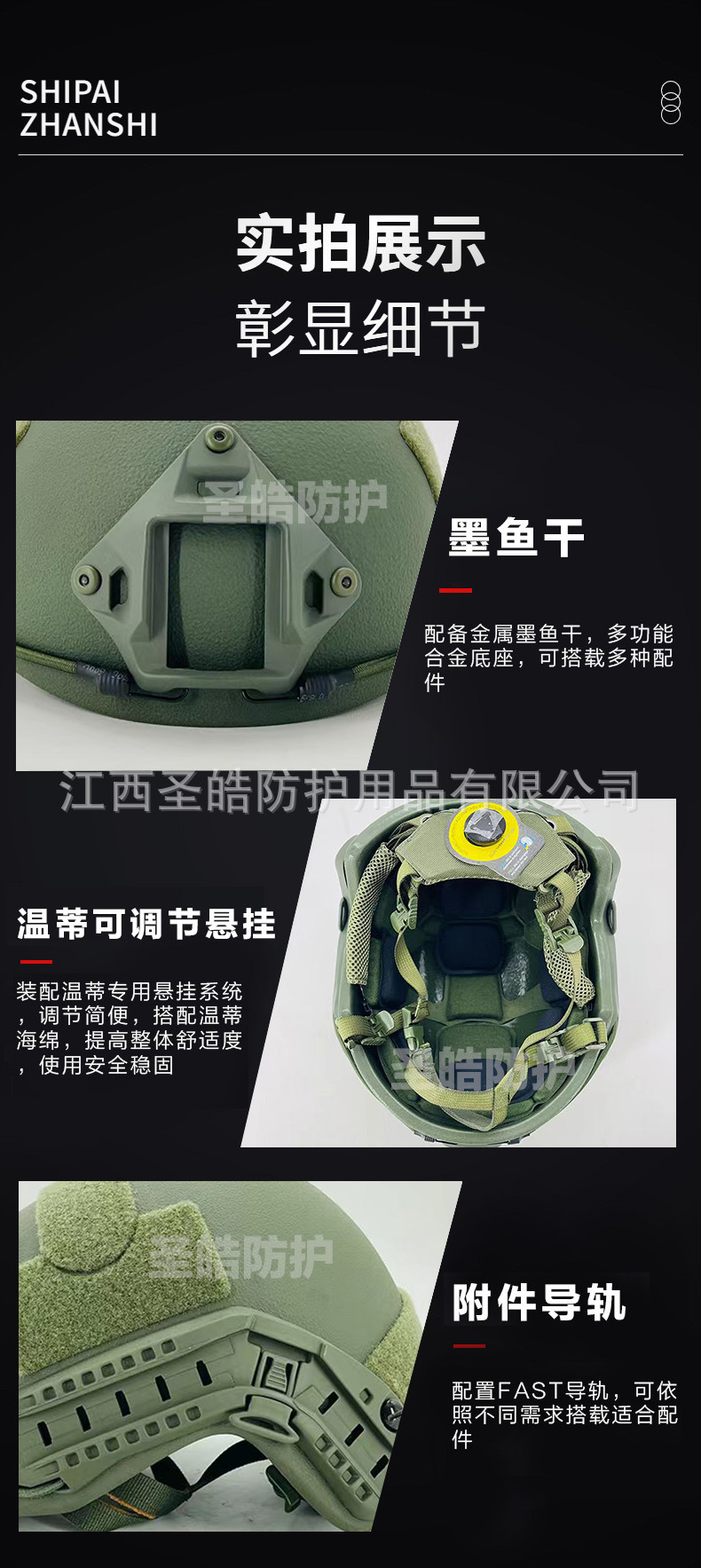 SHIPAI
ZHANSHI

实拍展示
彰显细节

圣皓防护

墨鱼干

配备金属墨鱼干，多功能合金底座，可搭载多种配件

江西圣皓防护用品有限公司

温蒂可调节悬挂

装配温蒂专用悬挂系统，调节简便，搭配温蒂海绵，提高整体舒适度，使用安全稳固

圣皓防护

圣皓防护

附件导轨

配置FAST导轨，可依照不同需求搭载适合配件