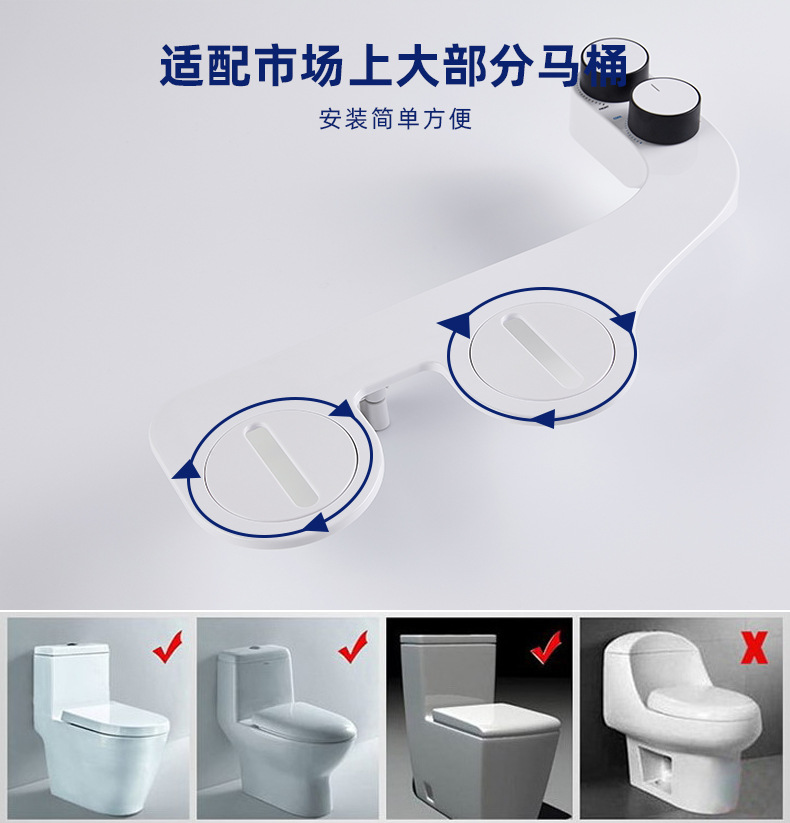 适配市场上大部分马桶

安装简单方便

X