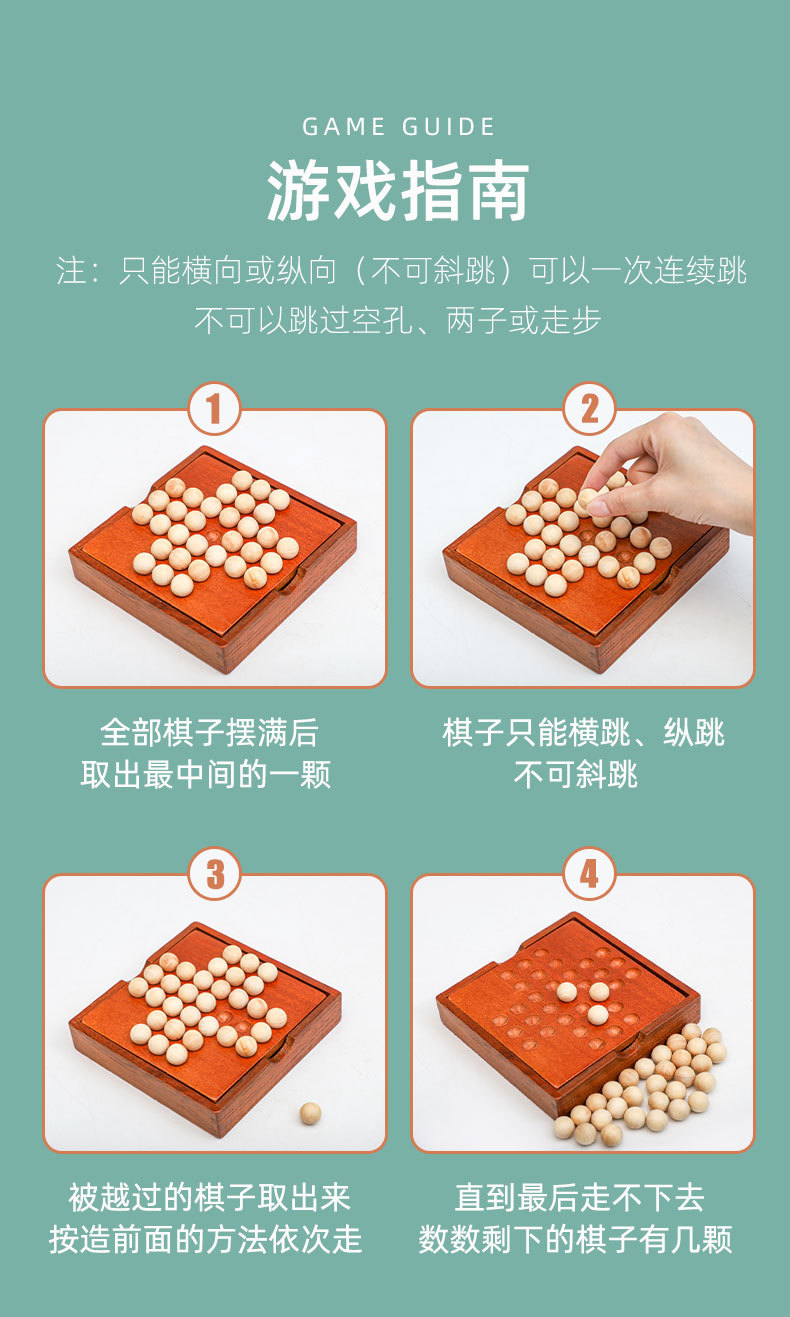 GAME GUIDE

游戏指南

注：只能横向或纵向（不可斜跳）可以一次连续跳
不可以跳过空孔、两子或走步

1

全部棋子摆满后
取出最中间的一颗

2

棋子只能横跳、纵跳
不可斜跳

3

被越过的棋子取出来
按造前面的方法依次走

4

直到最后走不下去
数数剩下的棋子有几颗