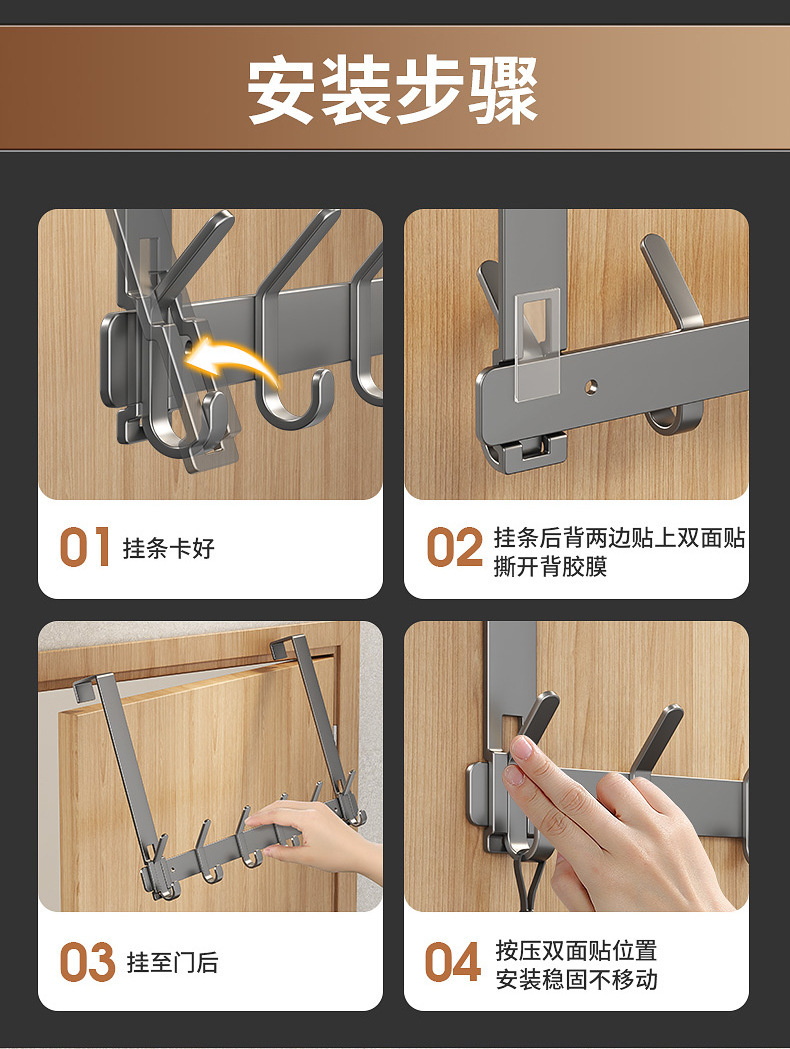 安装步骤

01 挂条卡好

02 挂条后背两边贴上双面贴
撕开背胶膜

03 挂至门后

04 按压双面贴位置
安装稳固不移动