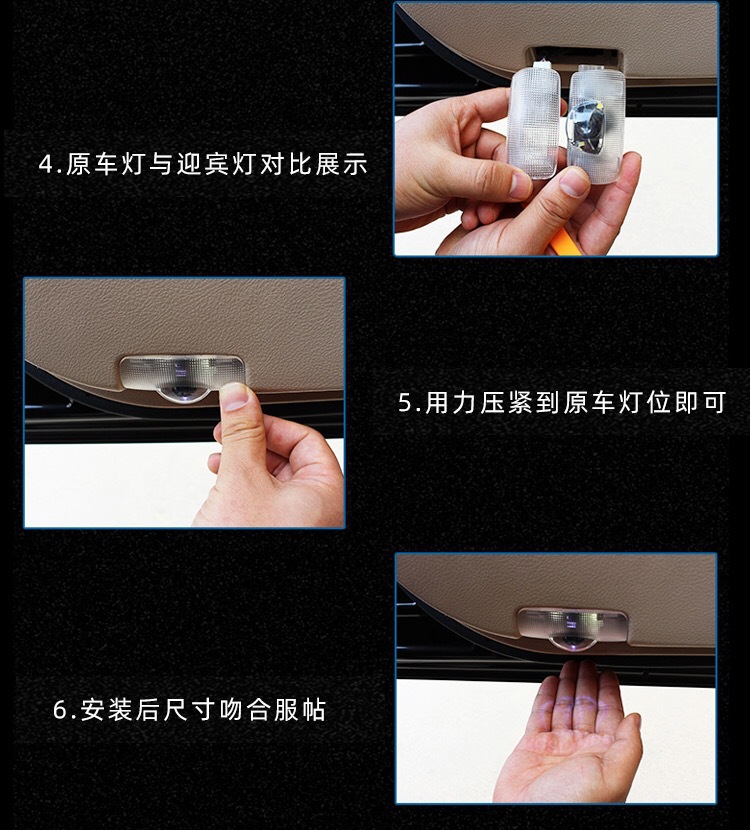 4.原车灯与迎宾灯对比展示

5.用力压紧到原车灯位即可

6.安装后尺寸吻合服帖