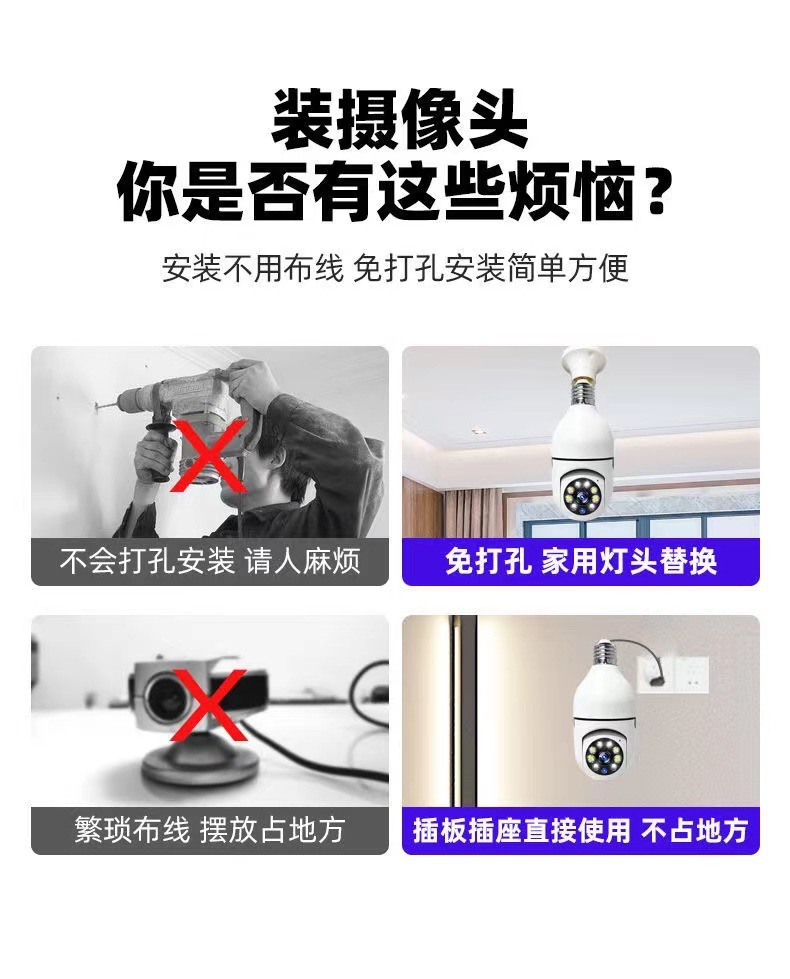 装摄像头
你是否有这些烦恼？

安装不用布线 免打孔安装简单方便

不会打孔安装 请人麻烦

免打孔 家用灯头替换

繁琐布线 摆放占地方

插板插座直接使用 不占地方