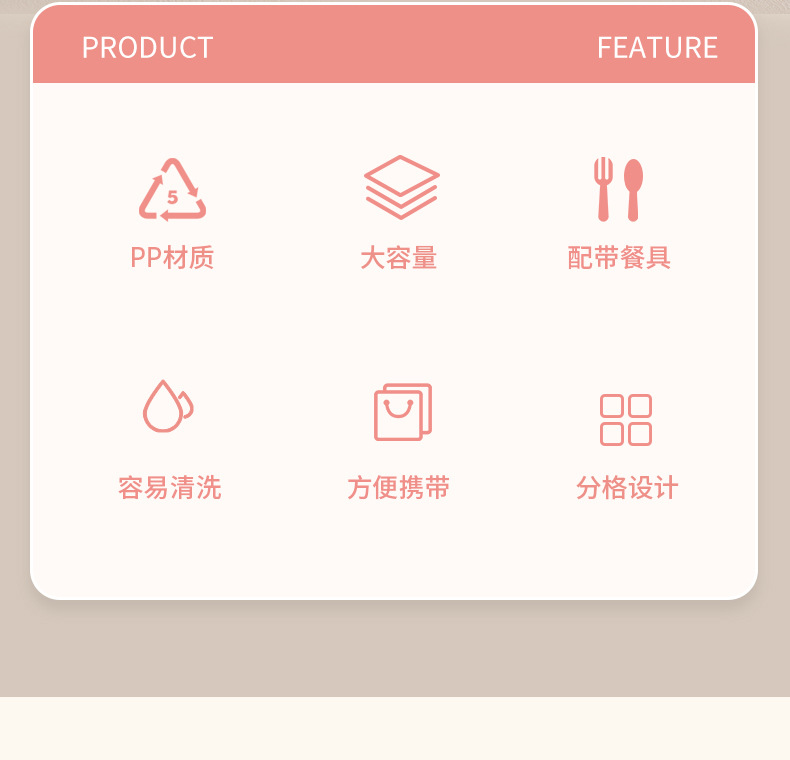 PRODUCT FEATURE

5

PP材质

大容量

配带餐具

容易清洗

方便携带

分格设计