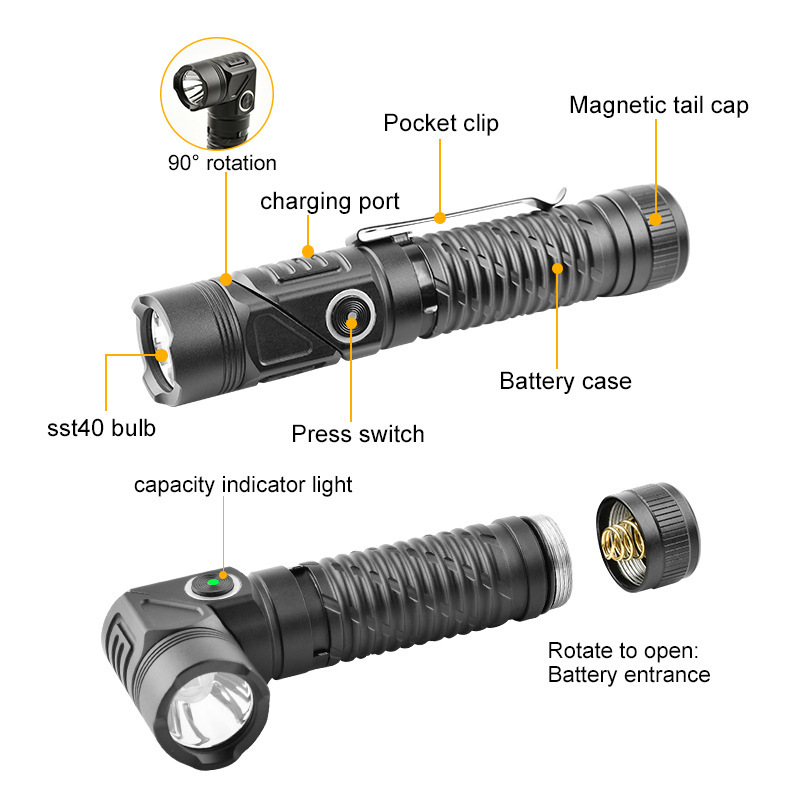 90° rotation

Pocket clip

Magnetic tail cap

charging port

Battery case

sst40 bulb

Press switch

capacity indicator light

Rotate to open:
Battery entrance