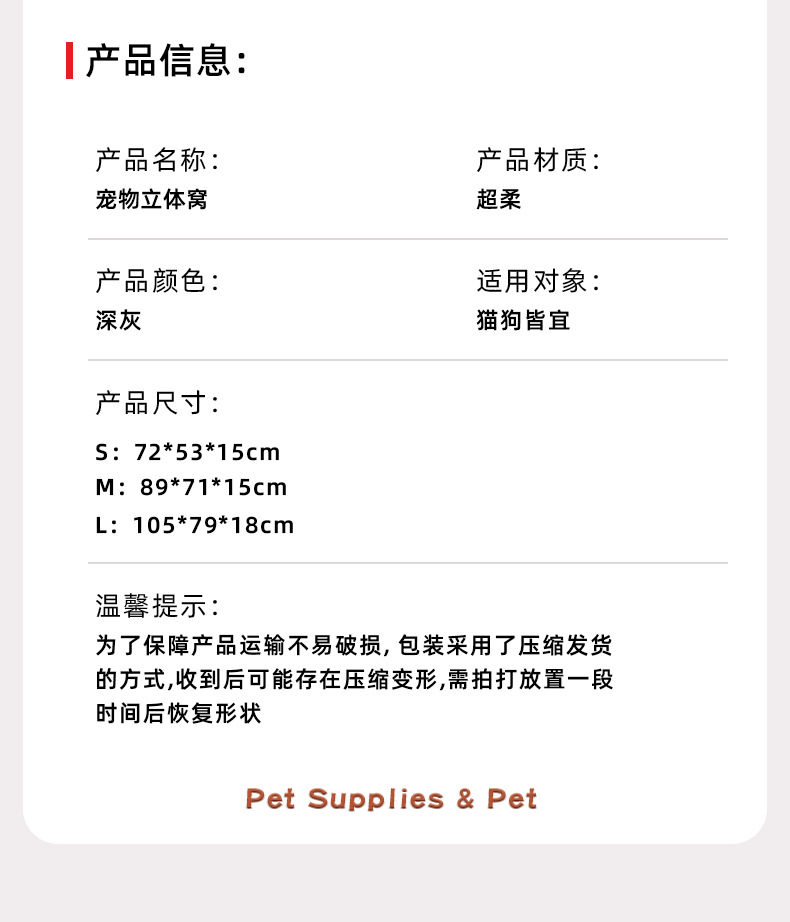 产品信息:

产品名称:
宠物立体窝

产品材质:
超柔

产品颜色:
深灰

适用对象:
猫狗皆宜

产品尺寸:

S:72*53*15cm
M:89*71*15cm
L:105*79*18cm

温馨提示:
为了保障产品运输不易破损,包装采用了压缩发货的方式,收到后可能存在压缩变形,需拍打放置一段时间后恢复形状

Pet Supplies & Pet