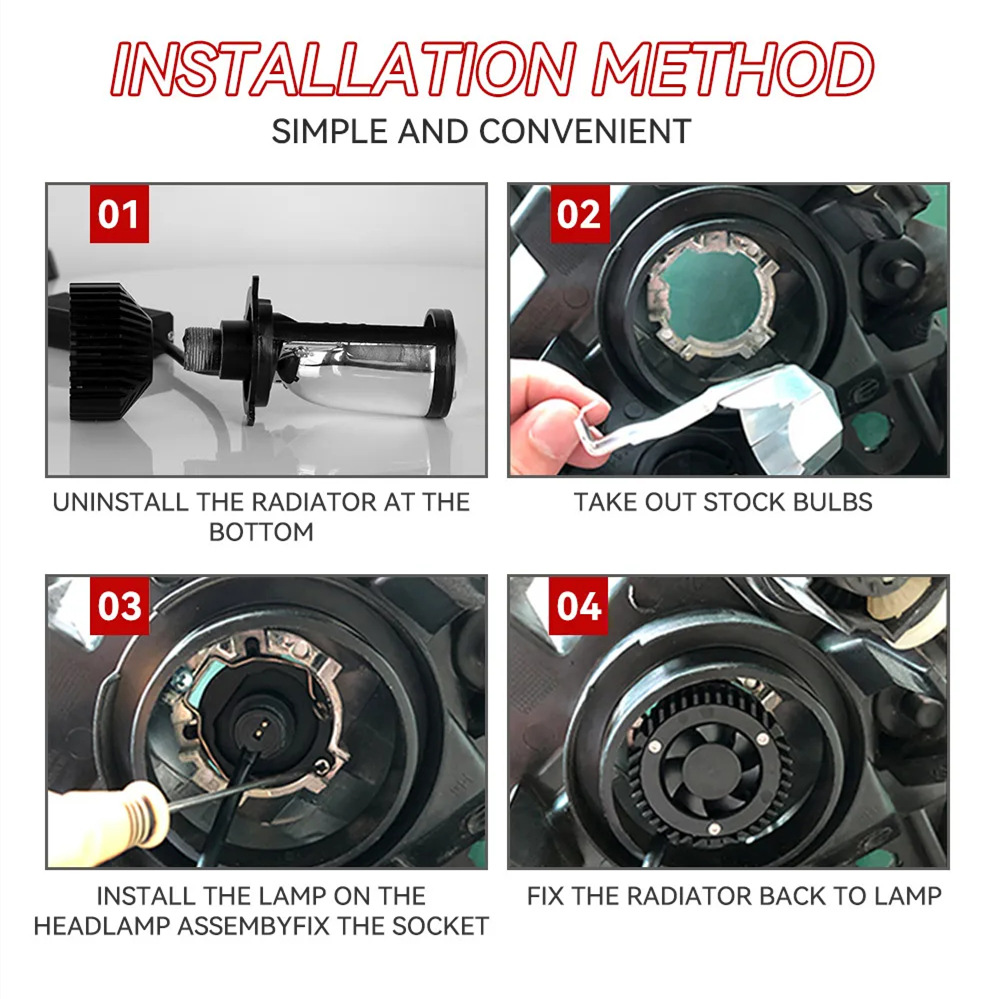 INSTALLATION METHOD

SIMPLE AND CONVENIENT

01

UNINSTALL THE RADIATOR AT THE BOTTOM

02

TAKE OUT STOCK BULBS

03

INSTALL THE LAMP ON THE HEADLAMP ASSEMBYFIX THE SOCKET

04

FIX THE RADIATOR BACK TO LAMP