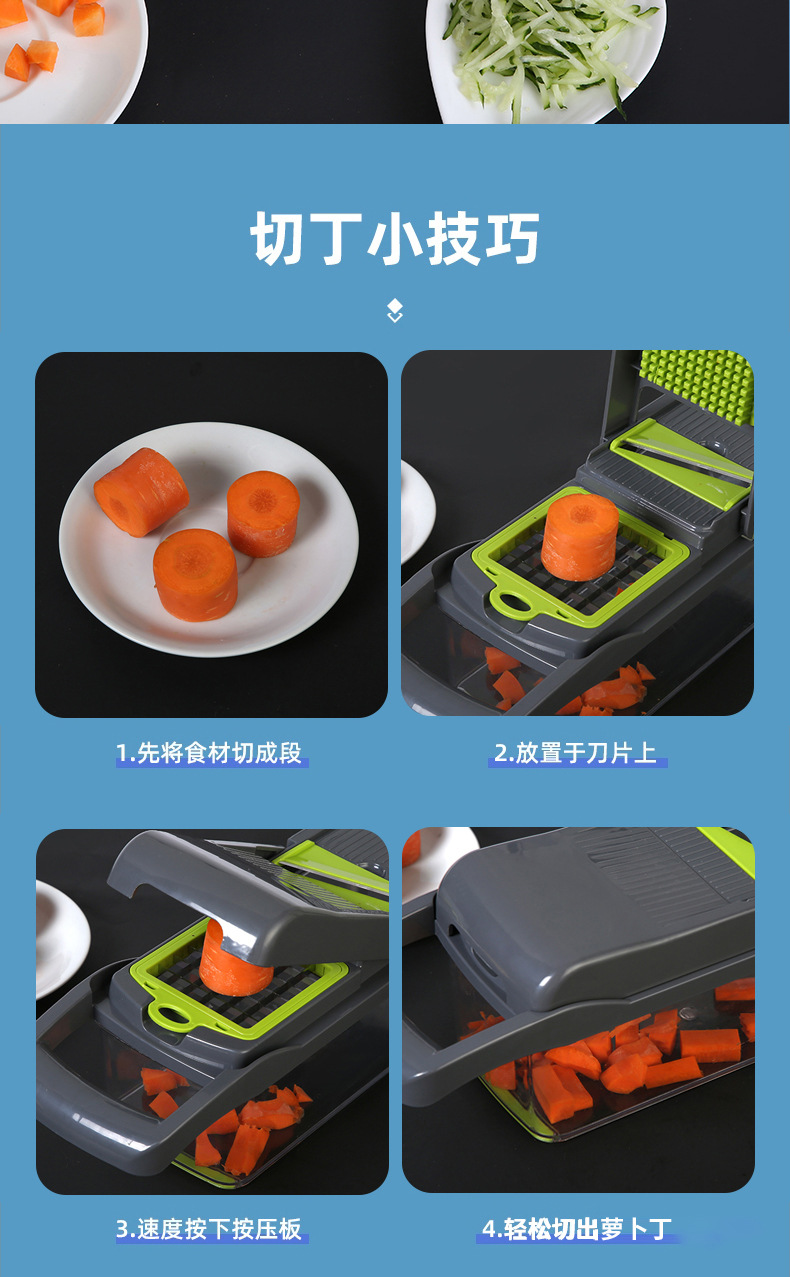 切丁小技巧

1.先将食材切成段

2.放置于刀片上

3.速度按下按压板

4.轻松切出萝卜丁