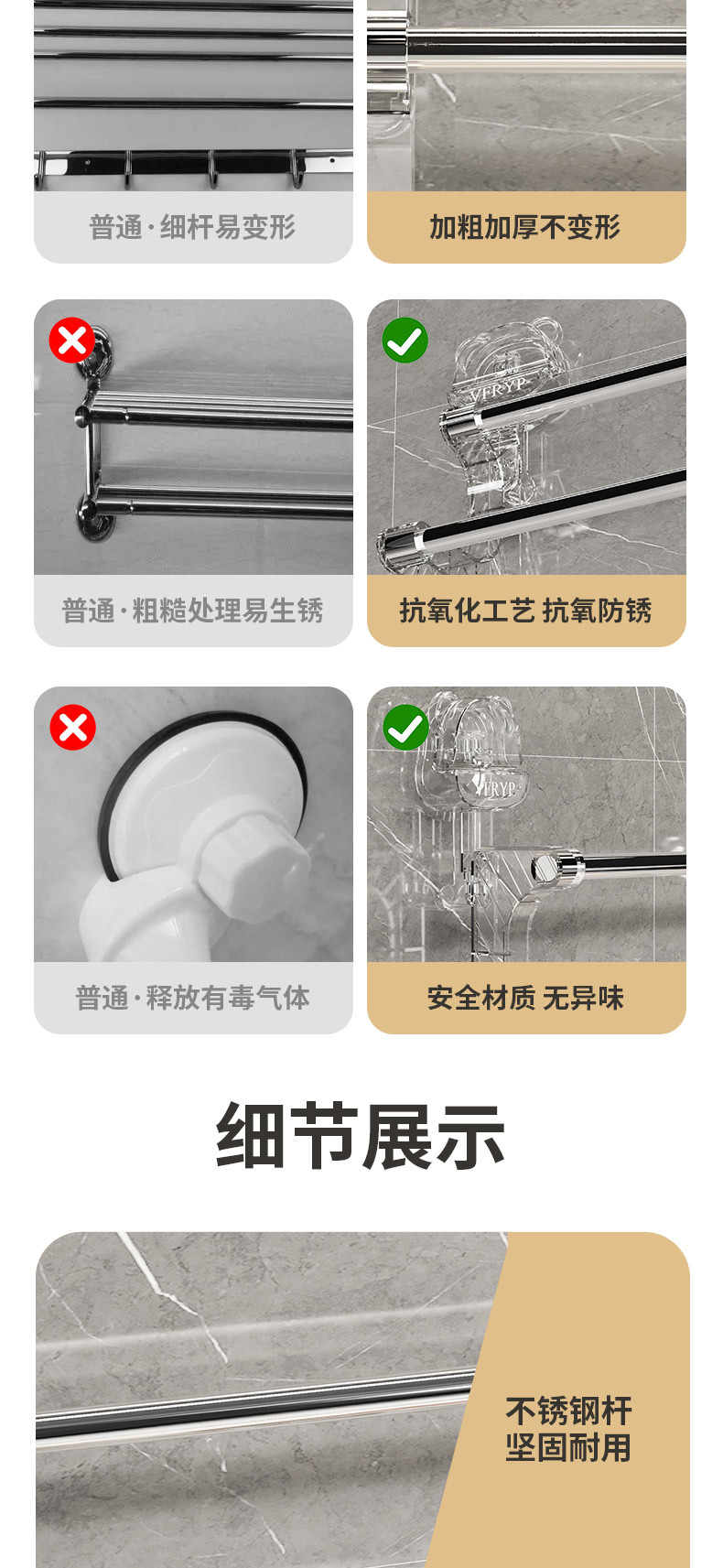 普通·细杆易变形

加粗加厚不变形

普通·粗糙处理易生锈

VFRYP

抗氧化工艺 抗氧防锈

普通·释放有毒气体

VFRYP

安全材质 无异味

细节展示

不锈钢杆
坚固耐用