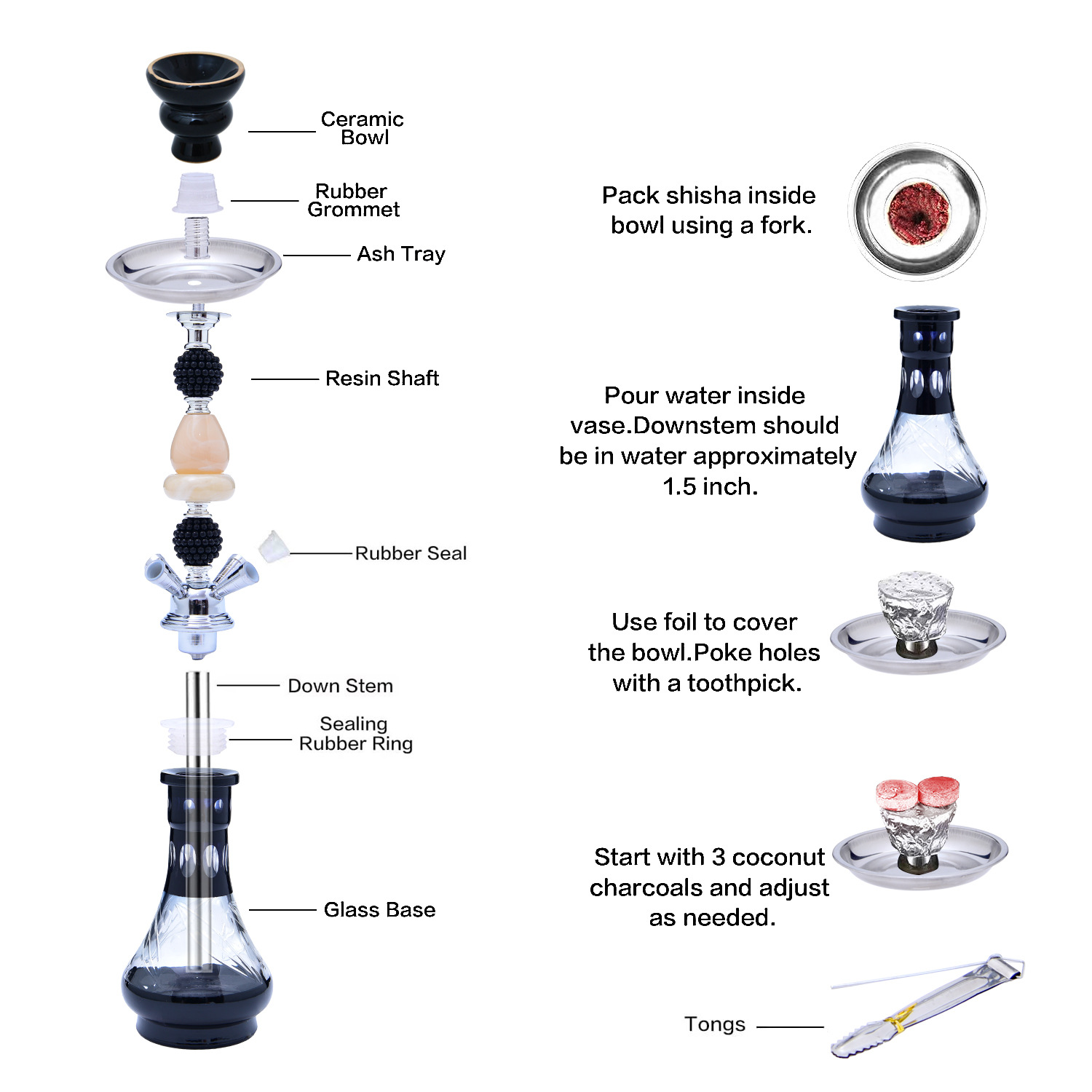 Ceramic Bowl

Rubber Grommet

Ash Tray

Resin Shaft

Rubber Seal

Down Stem

Sealing Rubber Ring

Glass Base

Pack shisha inside bowl using a fork.

Pour water inside vase.Downstem should be in water approximately 1.5 inch.

Use foil to cover the bowl.Poke holes with a toothpick.

Start with 3 coconut charcoals and adjust as needed.

Tongs