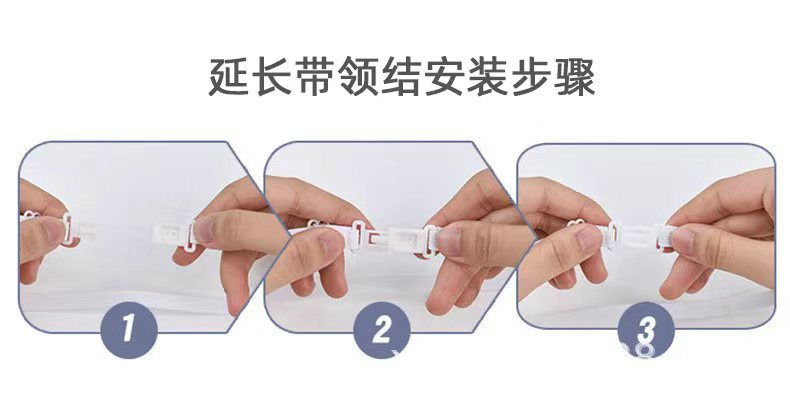 延长带领结安装步骤

1

2

3