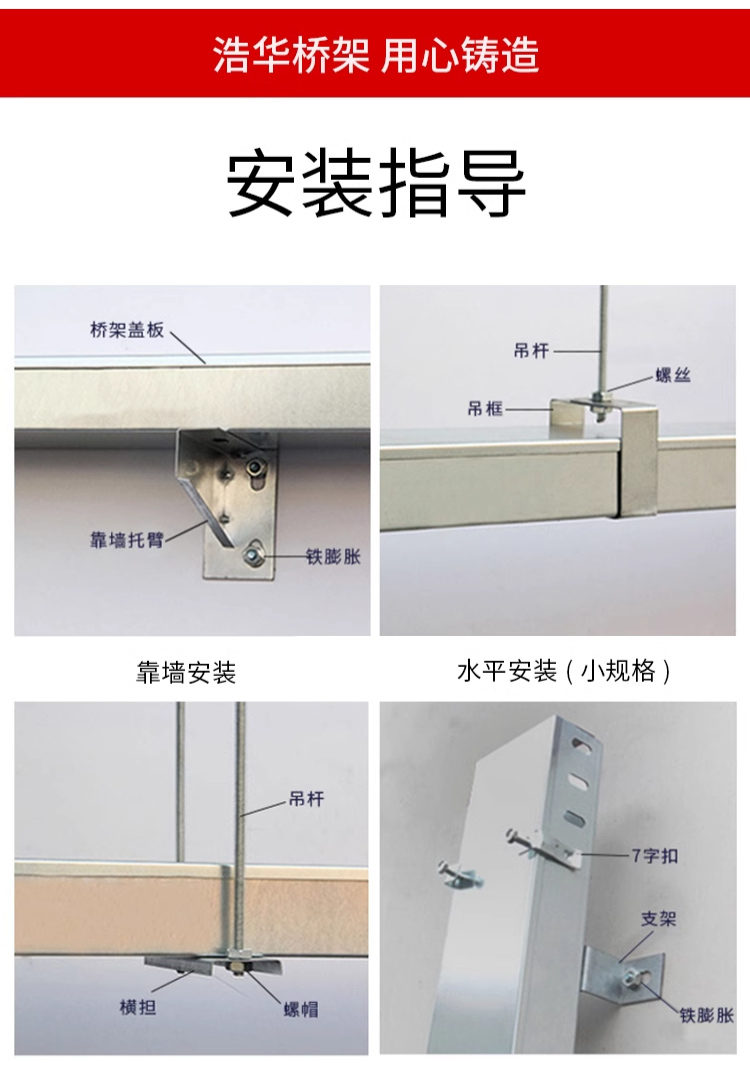 浩华桥架 用心铸造

安装指导

桥架盖板

靠墙托臂

铁膨胀

吊杆

螺丝

吊框

靠墙安装

水平安装（小规格）

吊杆

横担

螺帽

7字扣

支架

铁膨胀