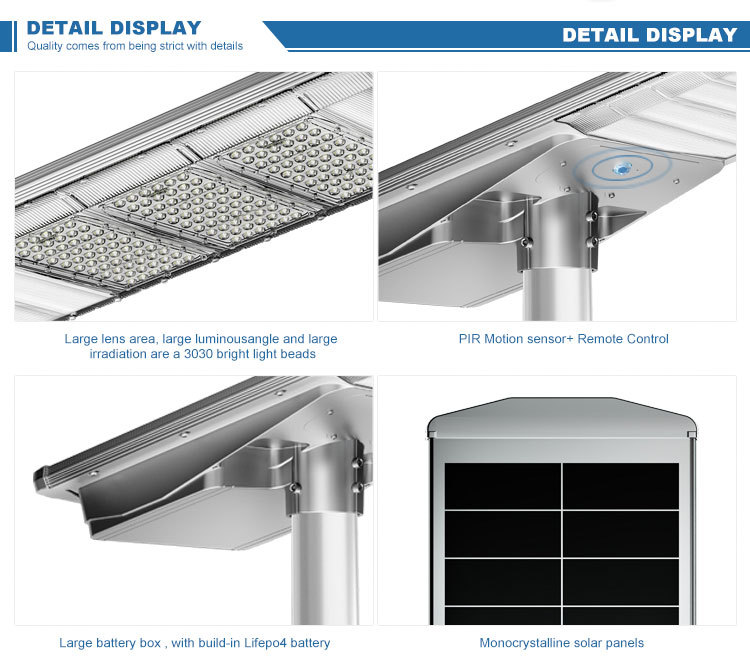 DETAIL DISPLAY
Quality comes from being strict with details

DETAIL DISPLAY

Large lens area, large luminousangle and large irradiation are a 3030 bright light beads

PIR Motion sensor+ Remote Control

Large battery box , with build-in Lifepo4 battery

Monocrystalline solar panels